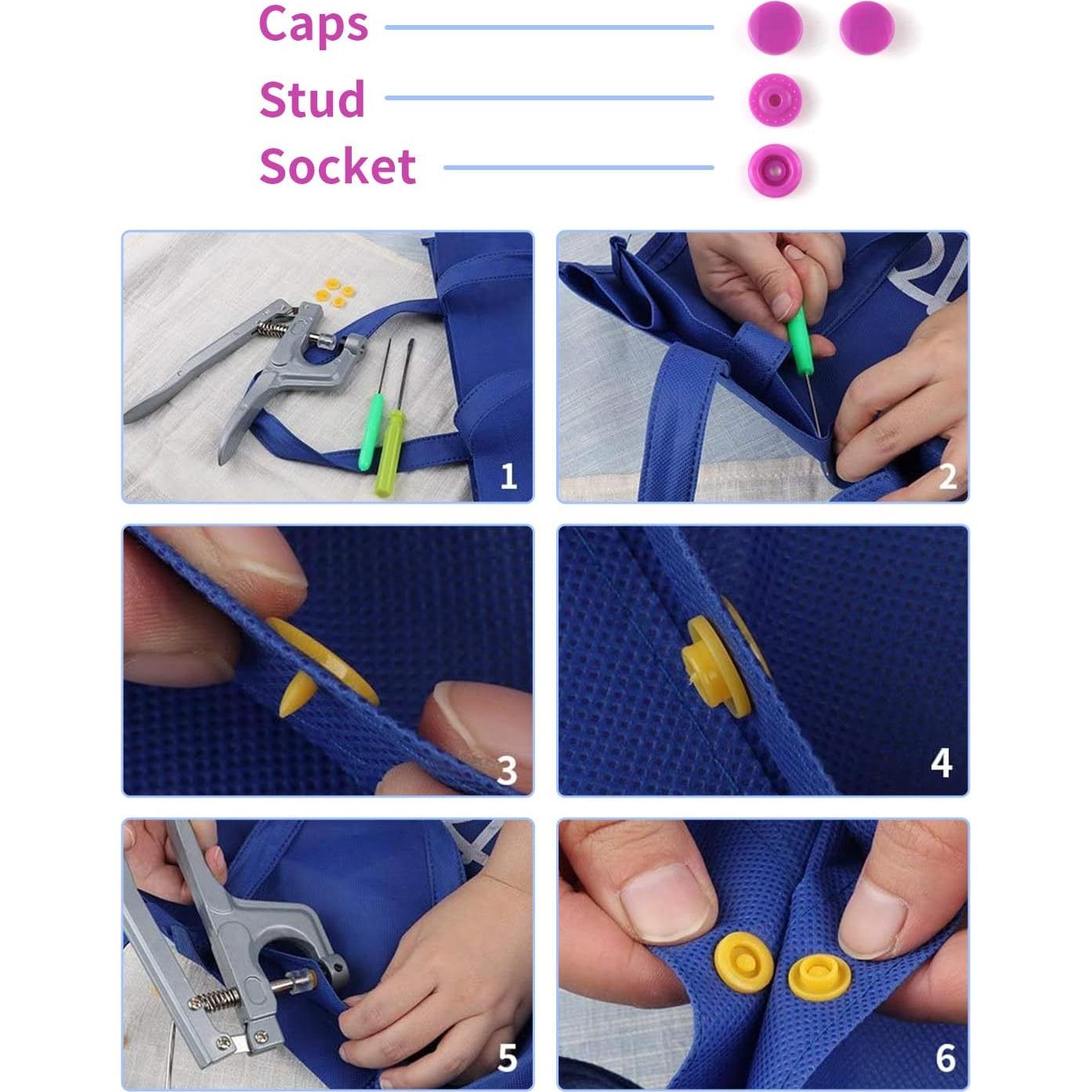 Caps
Stud
Socket

1

2

3

4

5

6