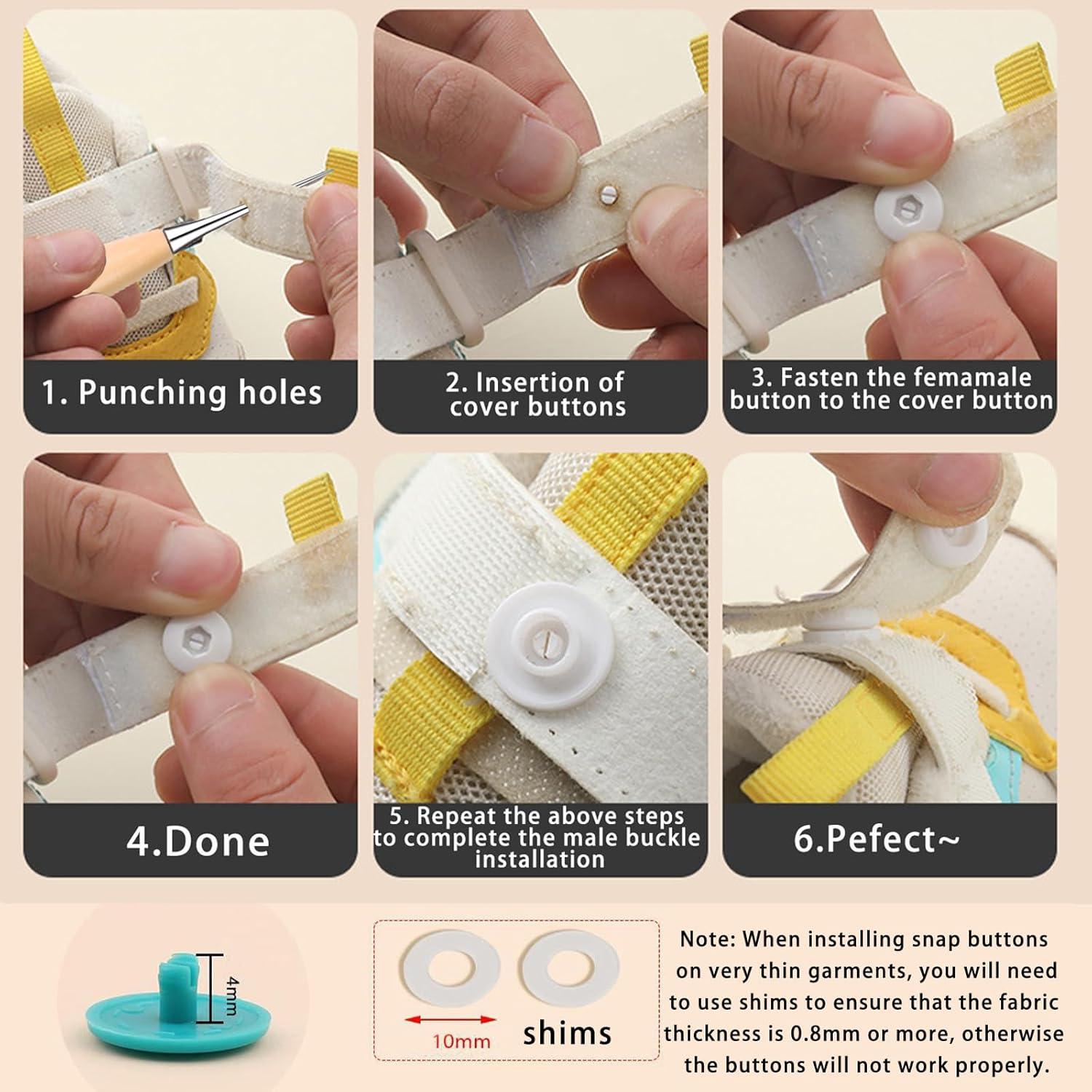 1. Punching holes

2. Insertion of cover buttons

3. Fasten the femamale button to the cover button

4.Done

5. Repeat the above steps to complete the male buckle installation

6.Pefect~

4mm

10mm

shims

Note: When installing snap buttons on very thin garments, you will need to use shims to ensure that the fabric thickness is 0.8mm or more, otherwise the buttons will not work properly.