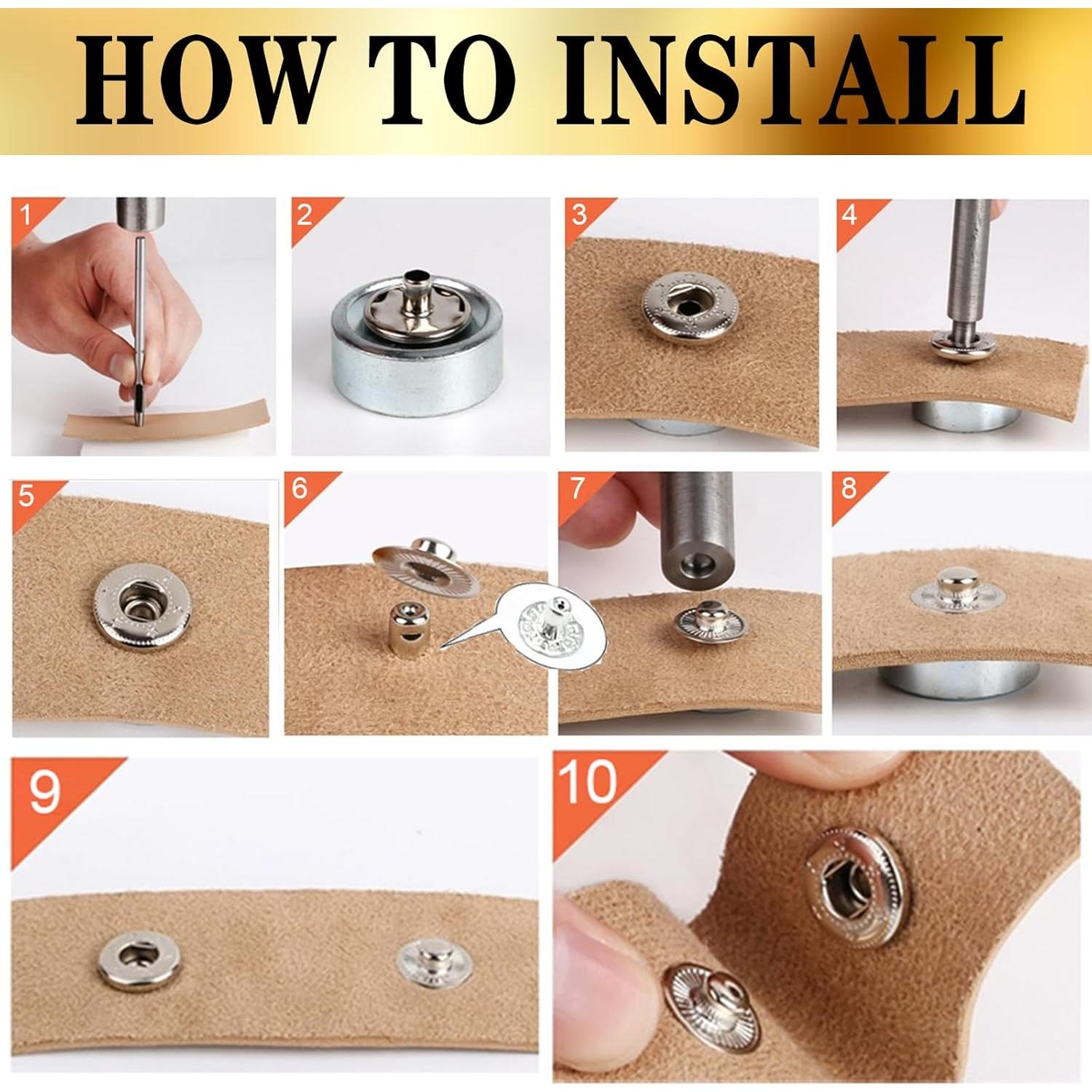 HOW TO INSTALL

1

2

3

4

5

6

7

8

9

10