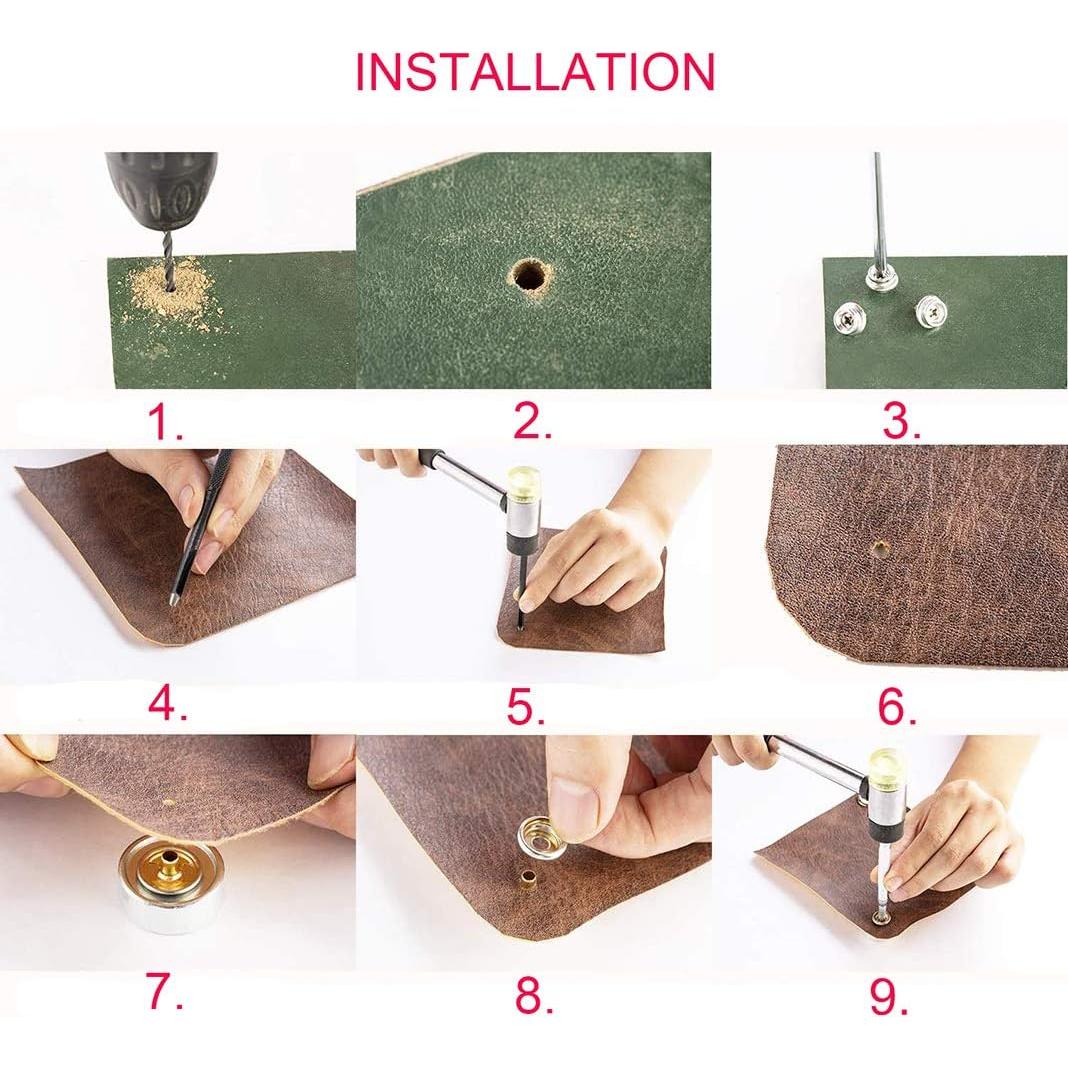 INSTALLATION

1.

2.

3.

4.

5.

6.

7.

8.

9.