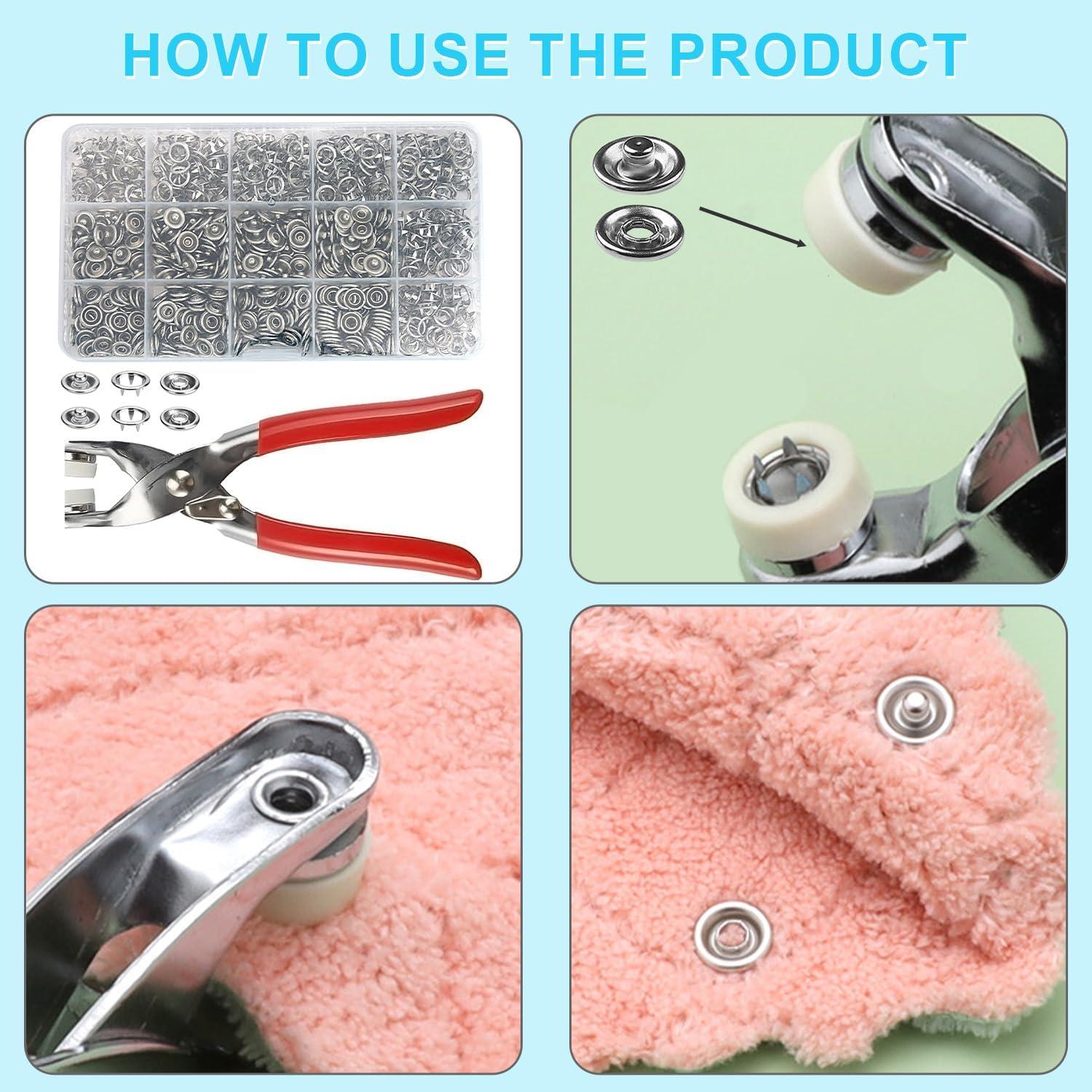 HOW TO USE THE PRODUCT