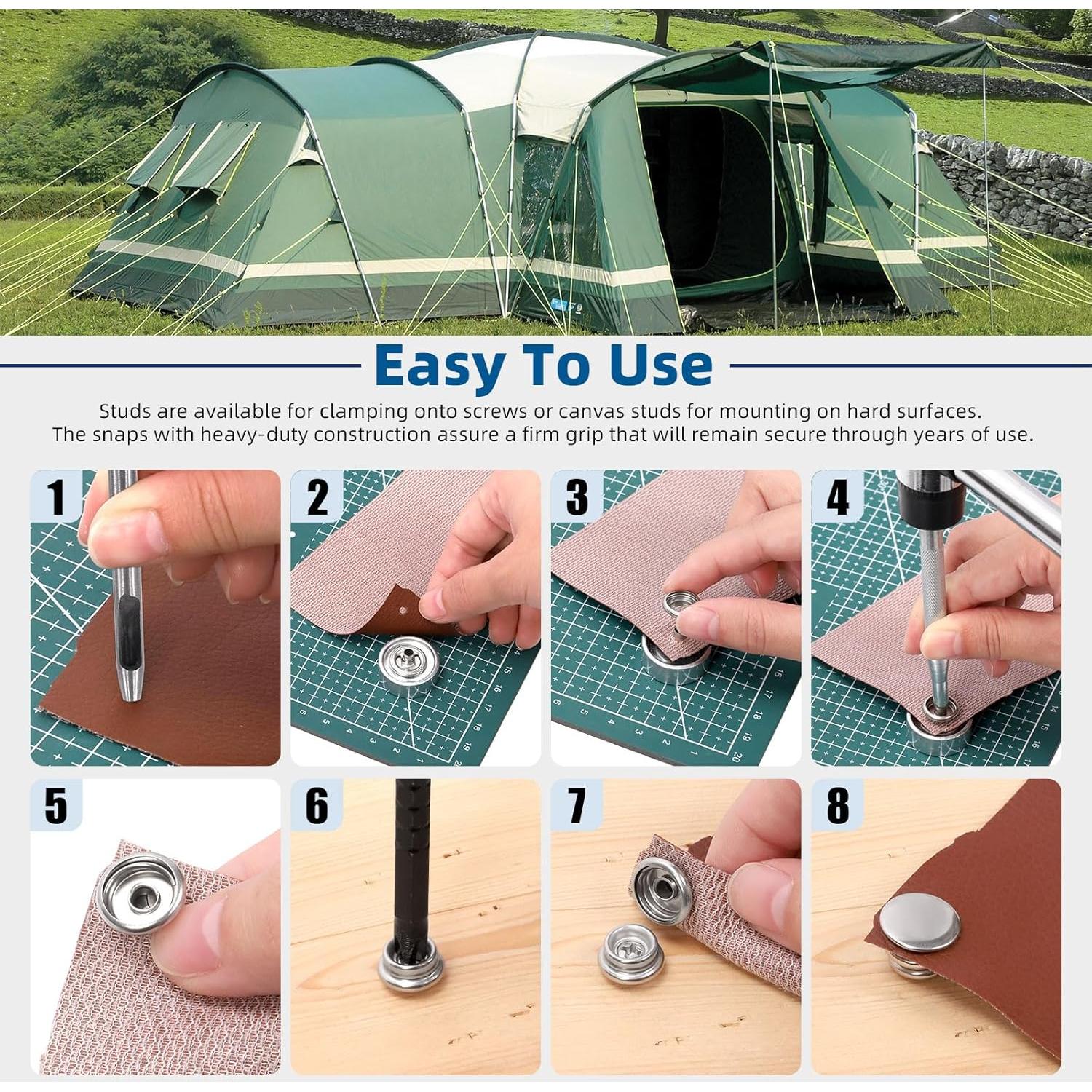 Easy To Use

Studs are available for clamping onto screws or canvas studs for mounting on hard surfaces. The snaps with heavy-duty construction assure a firm grip that will remain secure through years of use.

1

2

3

4

5

6

7

8