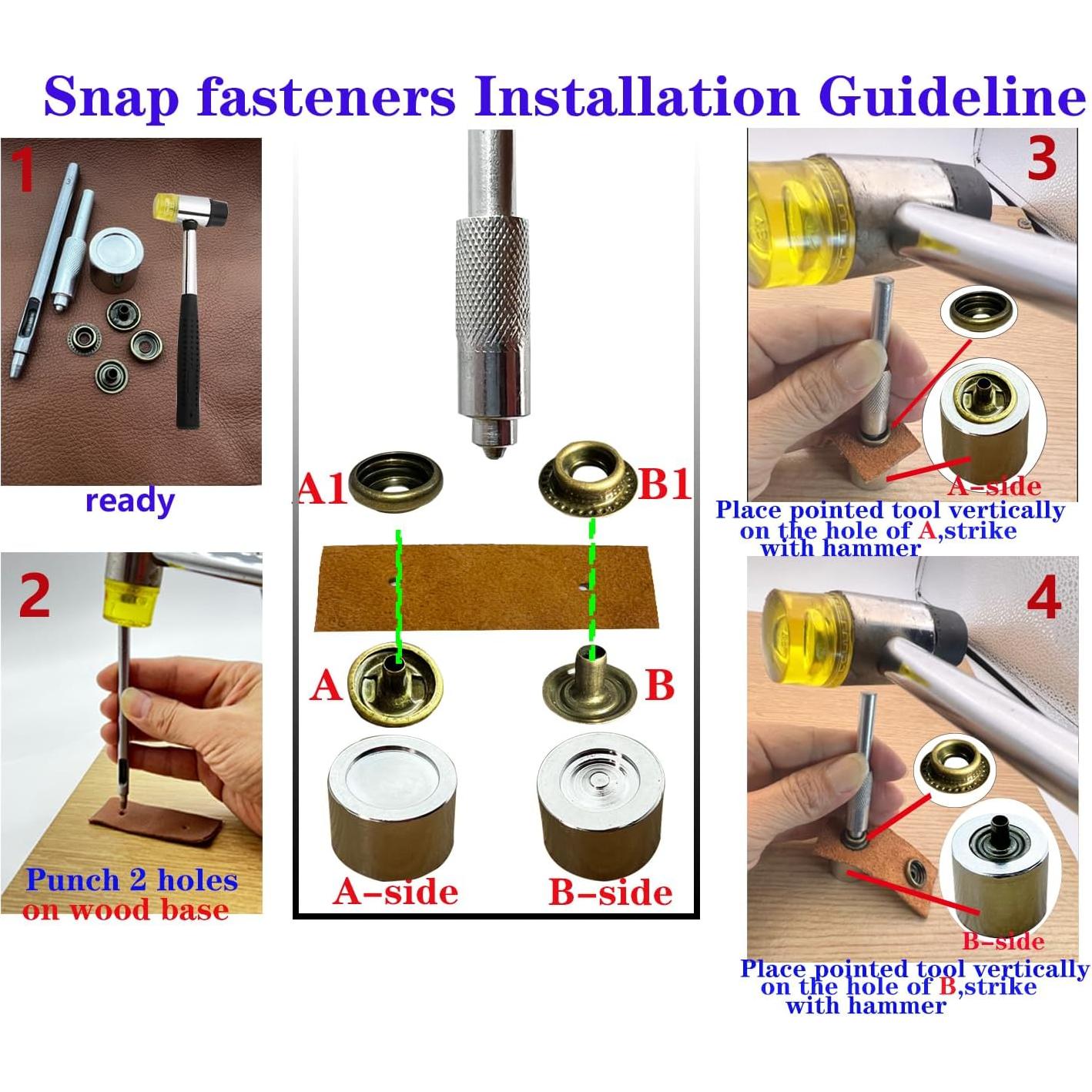 Snap fasteners Installation Guideline

1

ready

2

Punch 2 holes on wood base

A1

B1

A

B

A-side

B-side

3

A-side

Place pointed tool vertically on the hole of A,strike with hammer

4

B-side

Place pointed tool vertically on the hole of B,strike with hammer