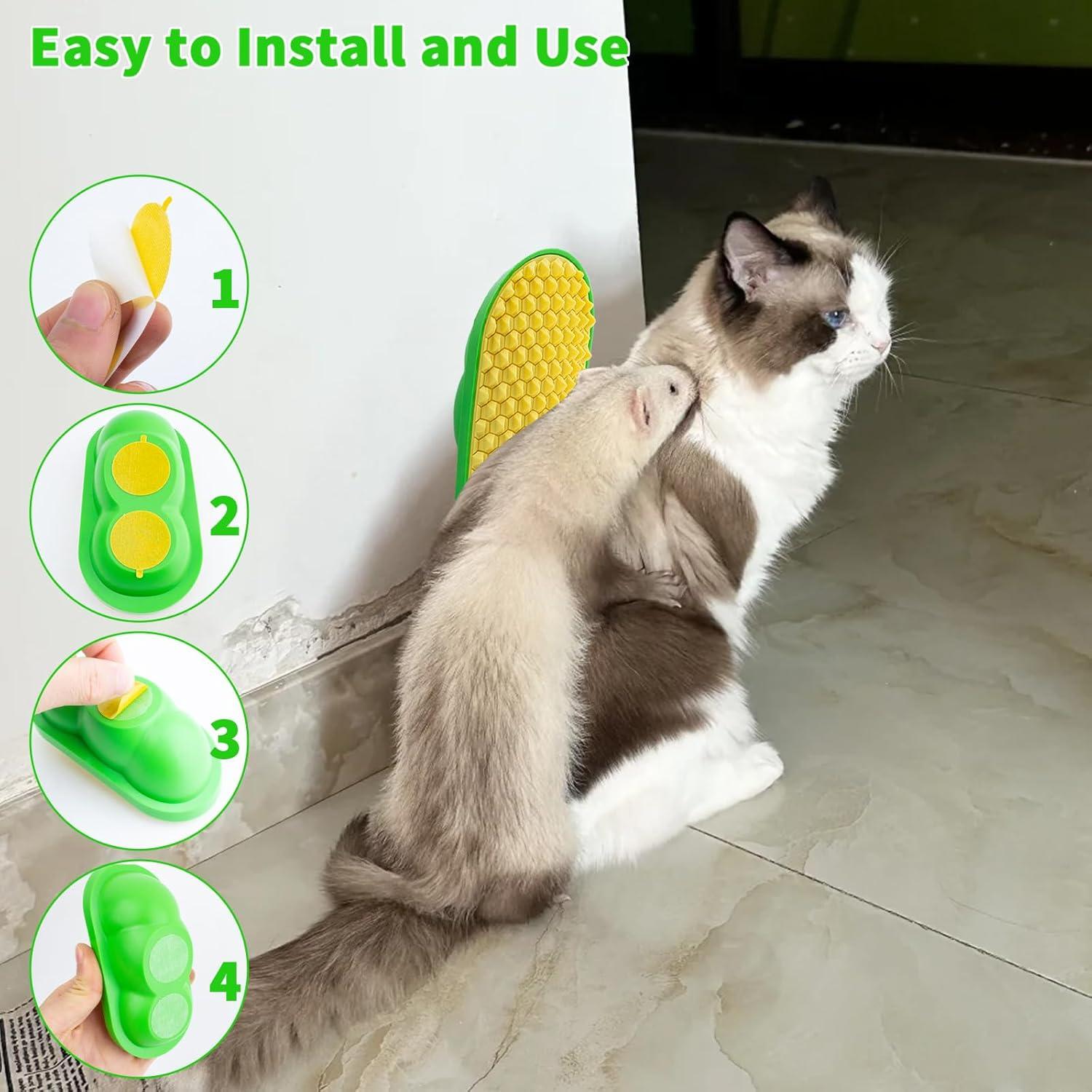 Easy to Install and Use

1

2

3

4