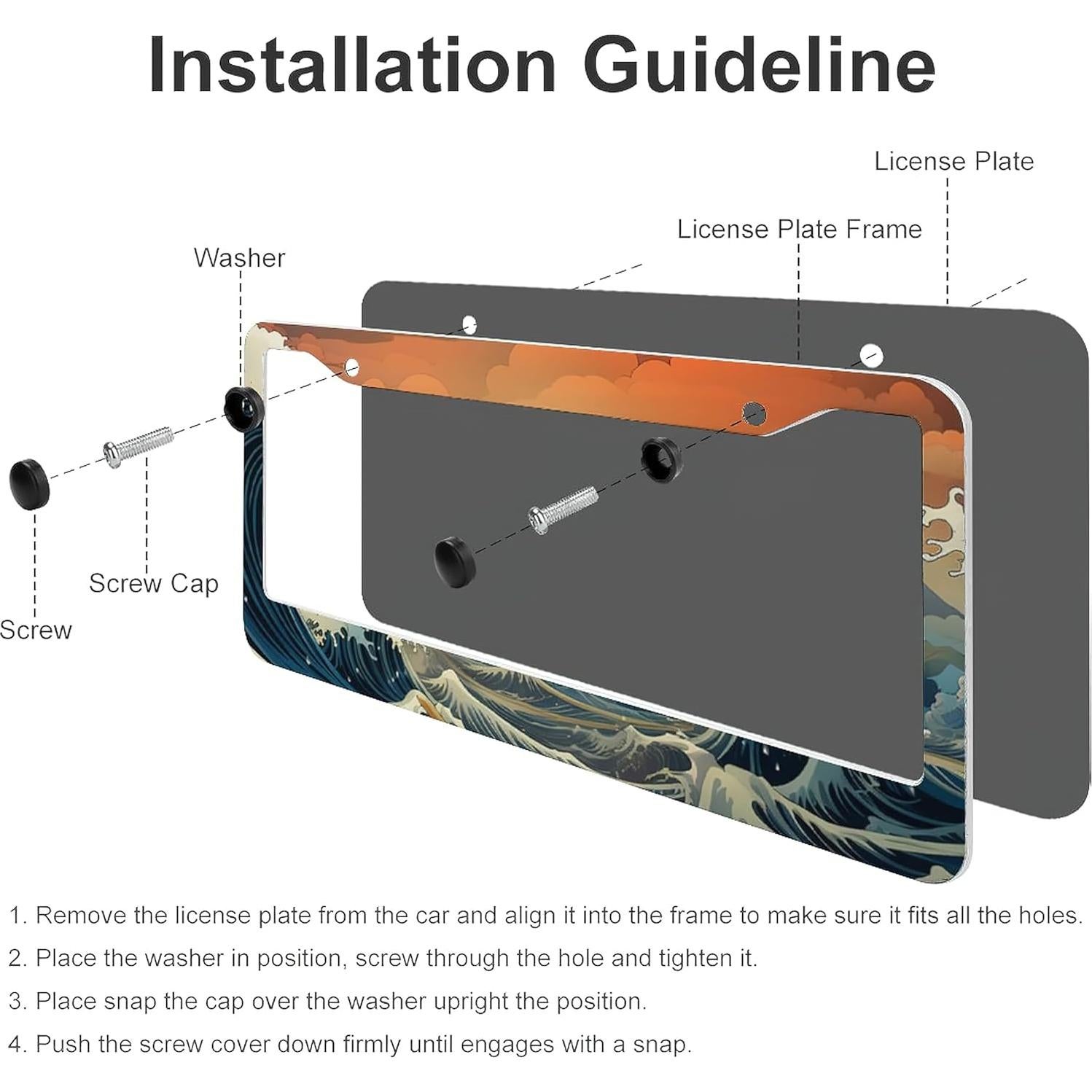 Installation Guideline

License Plate

License Plate Frame

Washer

Screw Cap

Screw

1. Remove the license plate from the car and align it into the frame to make sure it fits all the holes.

2. Place the washer in position, screw through the hole and tighten it.

3. Place snap the cap over the washer upright the position.

4. Push the screw cover down firmly until engages with a snap.