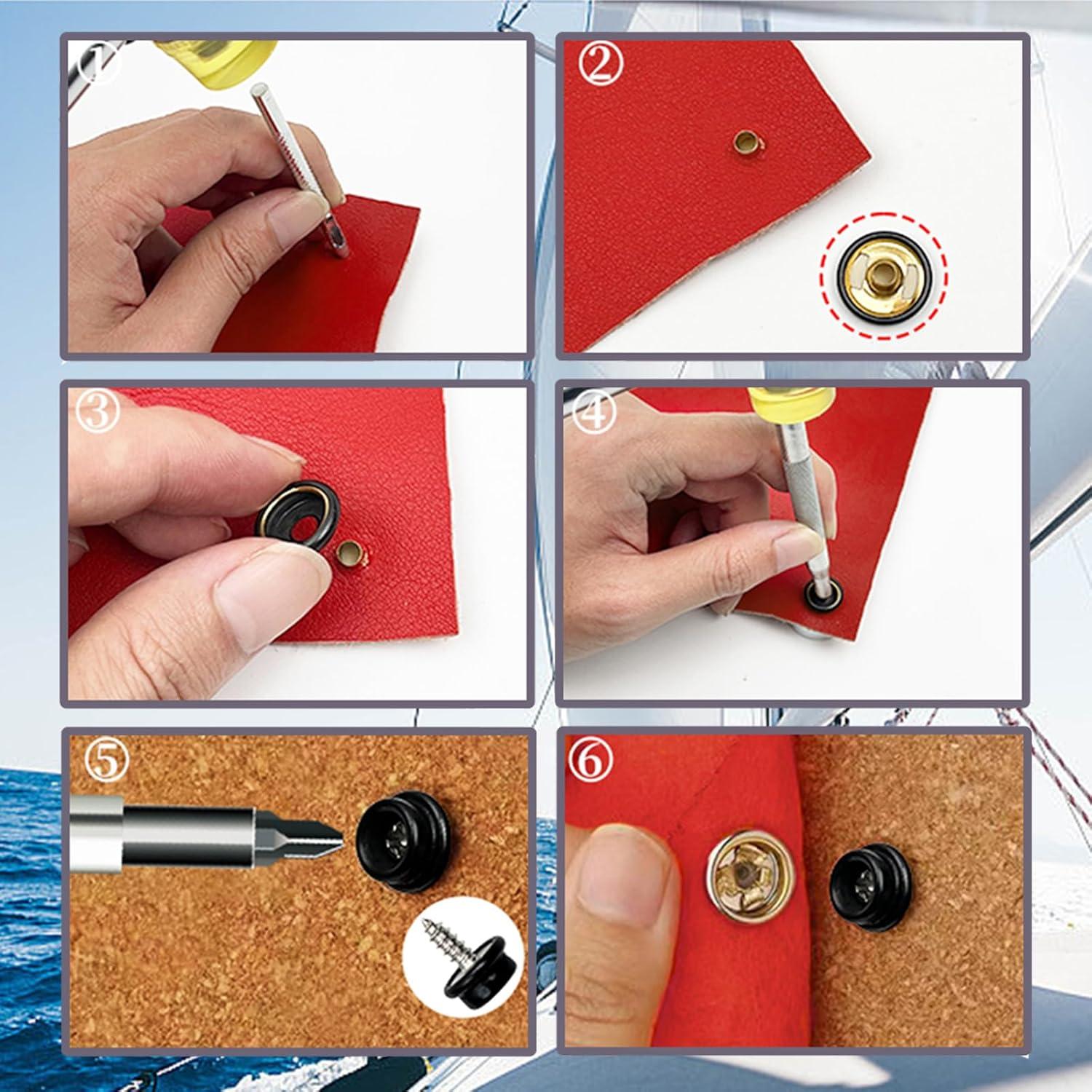 ①

②

③

④

⑤

⑥