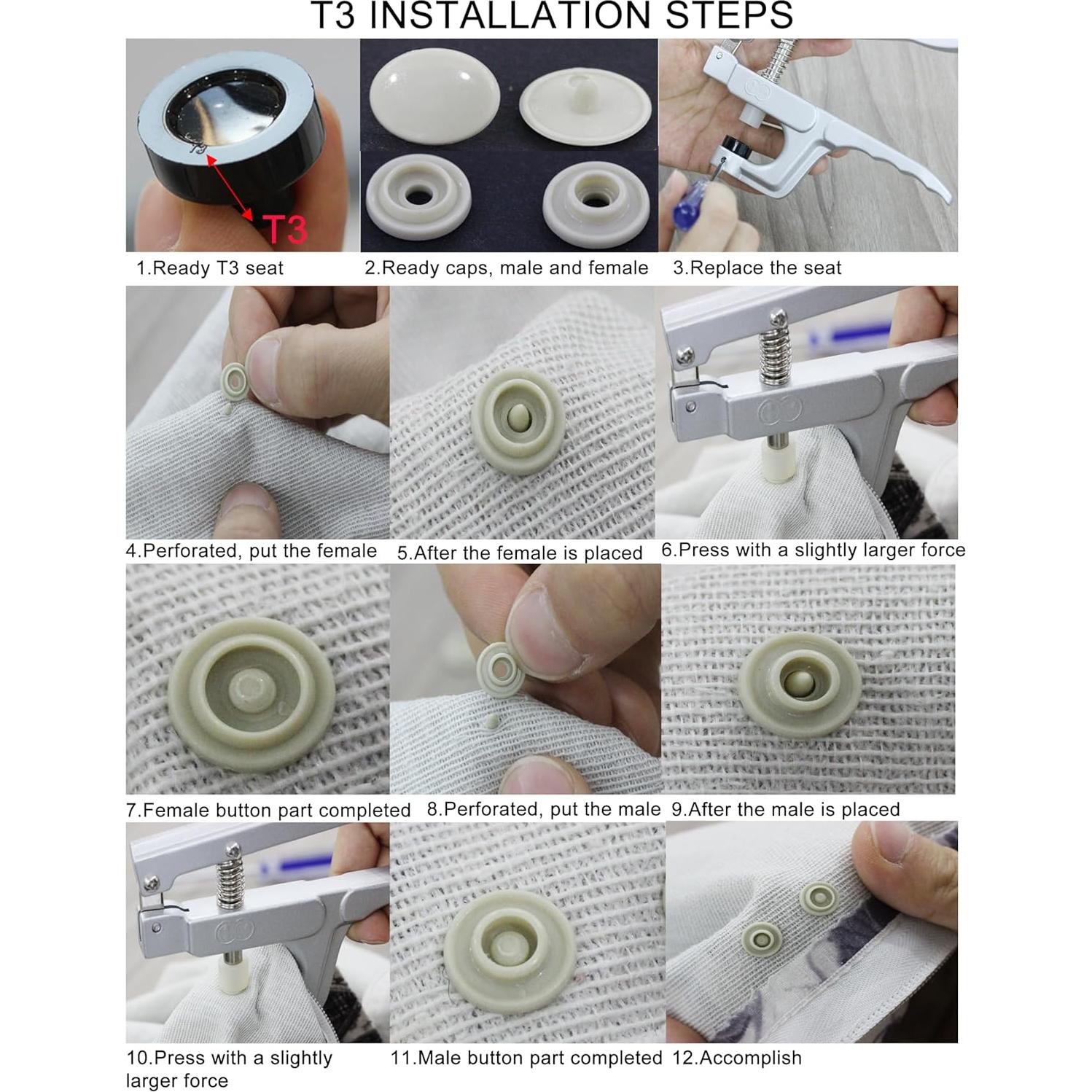 T3 INSTALLATION STEPS

T3
T3

1.Ready T3 seat

2.Ready caps, male and female

3.Replace the seat

4.Perforated, put the female

5.After the female is placed

6.Press with a slightly larger force

7.Female button part completed

8.Perforated, put the male

9.After the male is placed

10.Press with a slightly larger force

11.Male button part completed

12.Accomplish