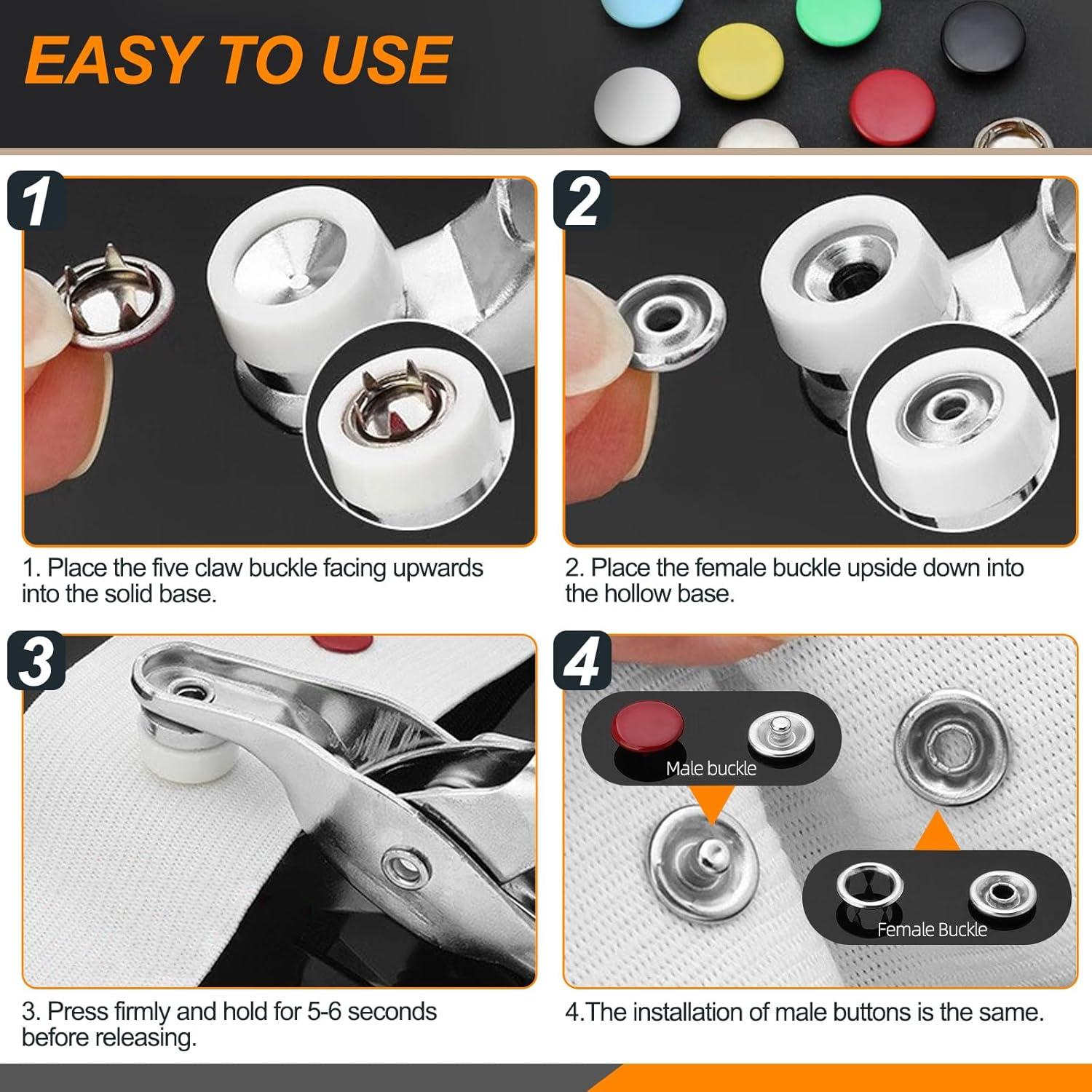 EASY TO USE

1

1. Place the five claw buckle facing upwards into the solid base.

2

2. Place the female buckle upside down into the hollow base.

3

3. Press firmly and hold for 5-6 seconds before releasing.

4

Male buckle

Female Buckle

4.The installation of male buttons is the same.