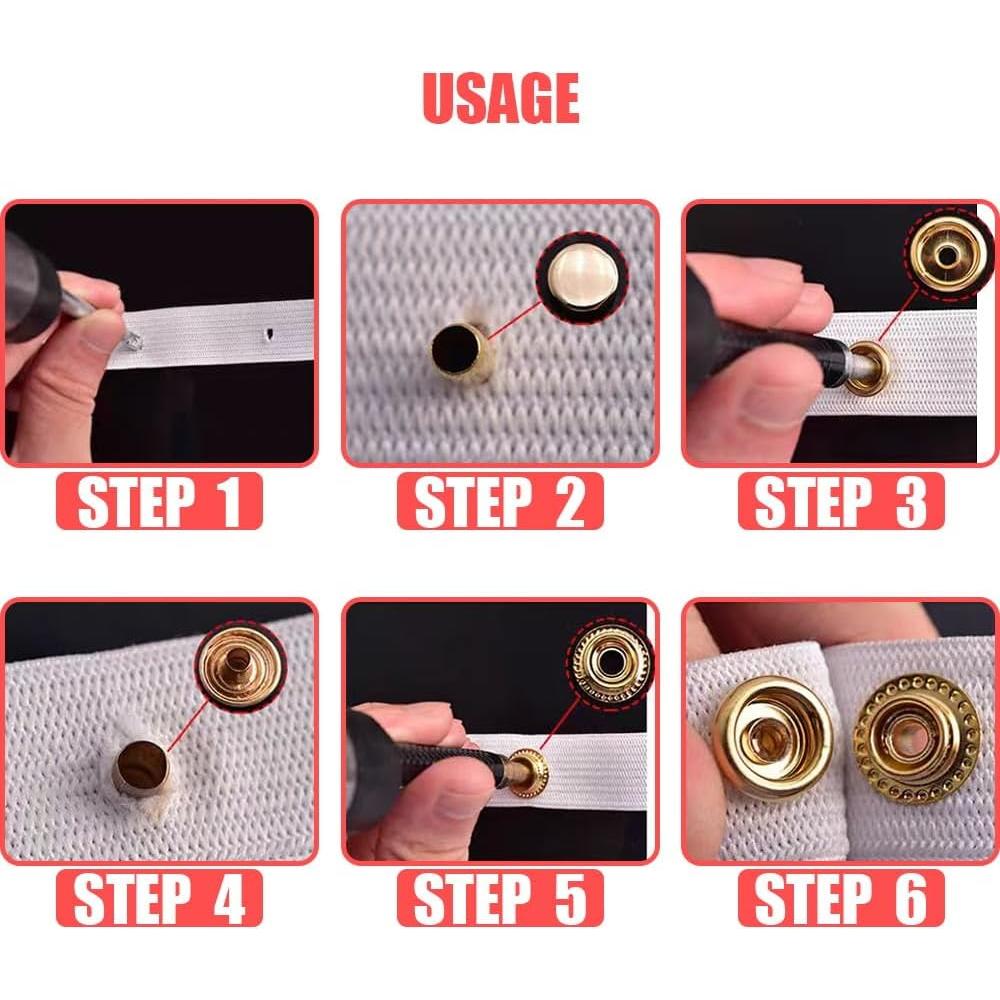 USAGE

STEP 1

STEP 2

STEP 3

STEP 4

STEP 5

STEP 6