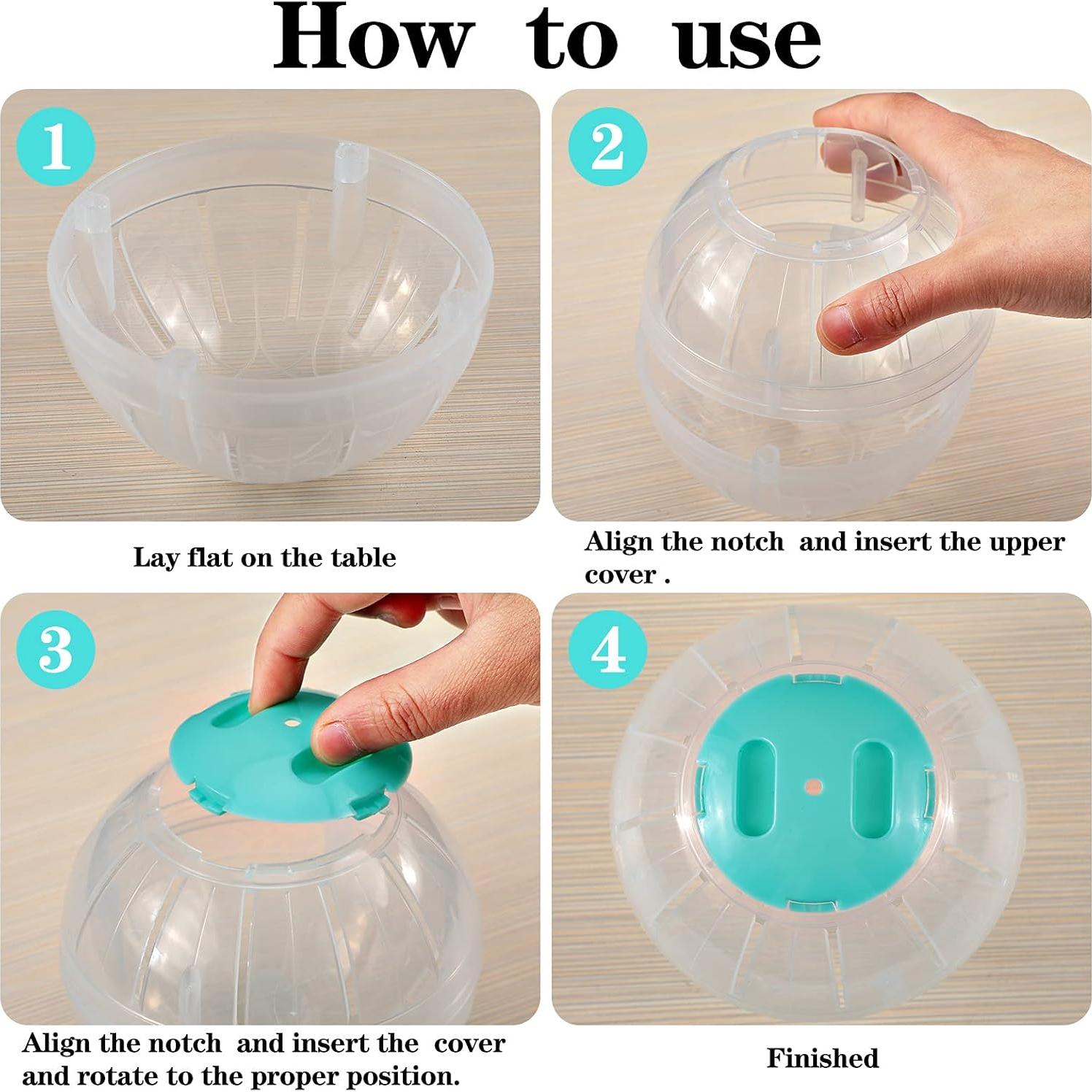 How to use

1

Lay flat on the table

2

Align the notch and insert the upper cover .

3

Align the notch and insert the cover and rotate to the proper position.

4

Finished