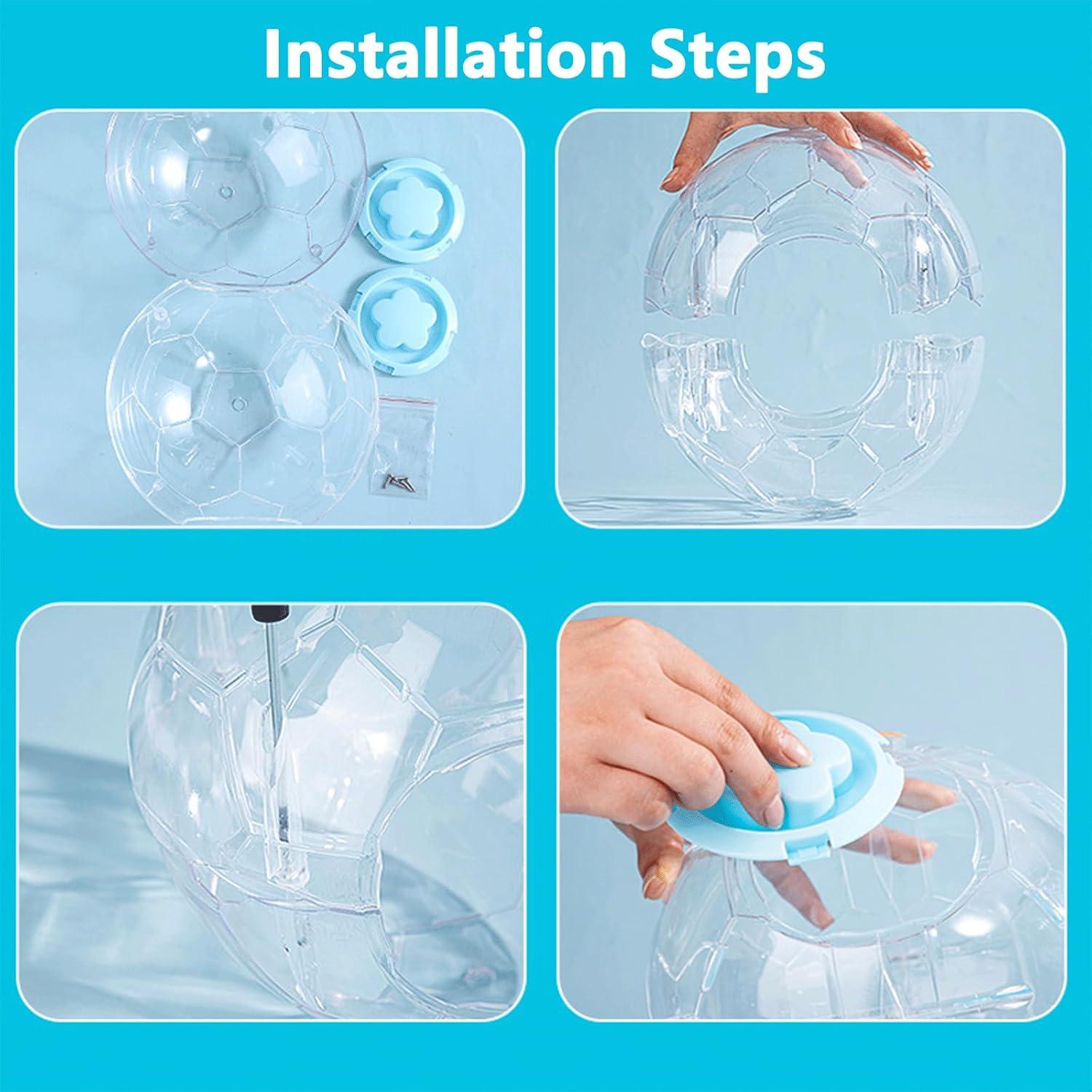 Installation Steps