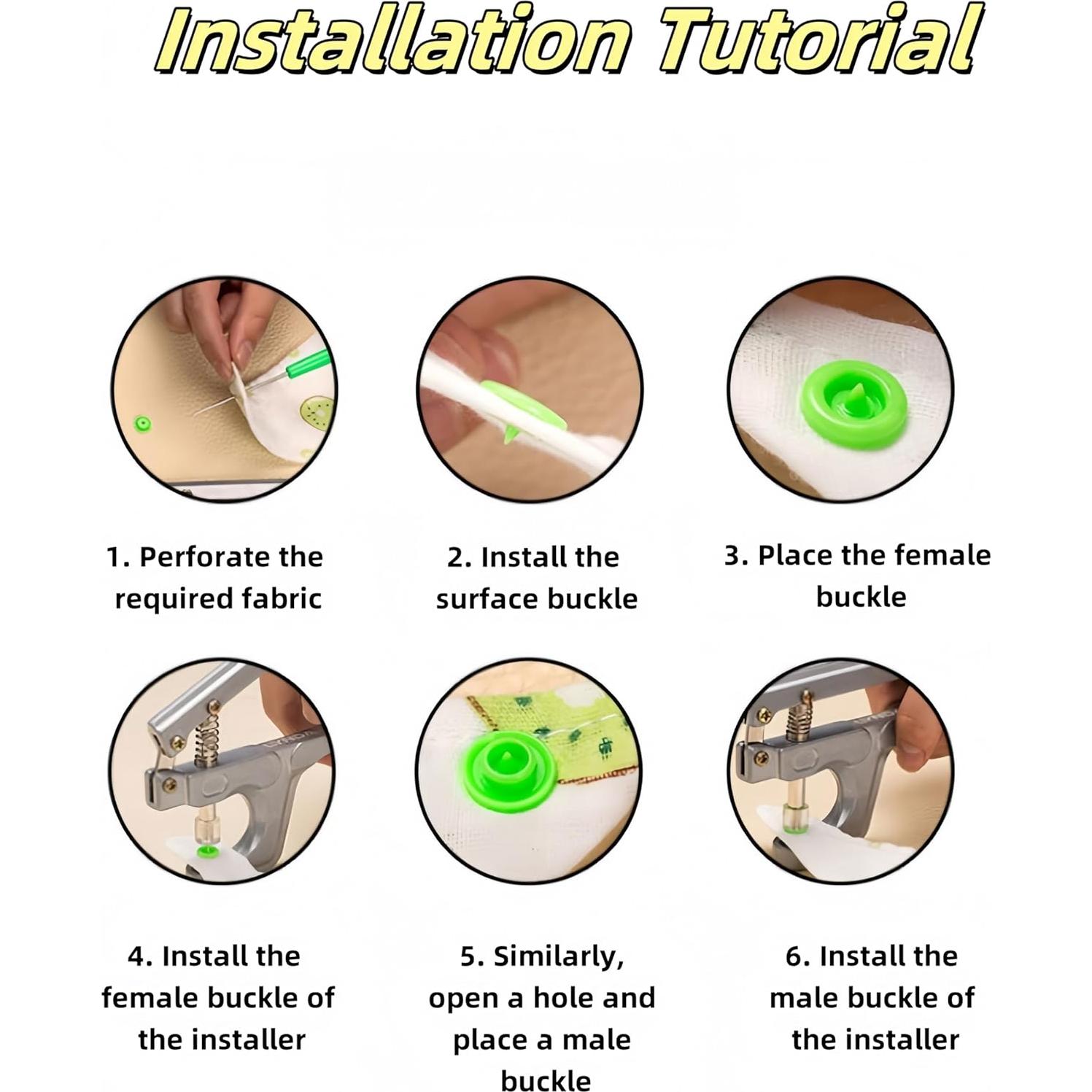 Installation Tutorial

1. Perforate the required fabric

2. Install the surface buckle

3. Place the female buckle

4. Install the female buckle of the installer

5. Similarly, open a hole and place a male buckle

6. Install the male buckle of the installer