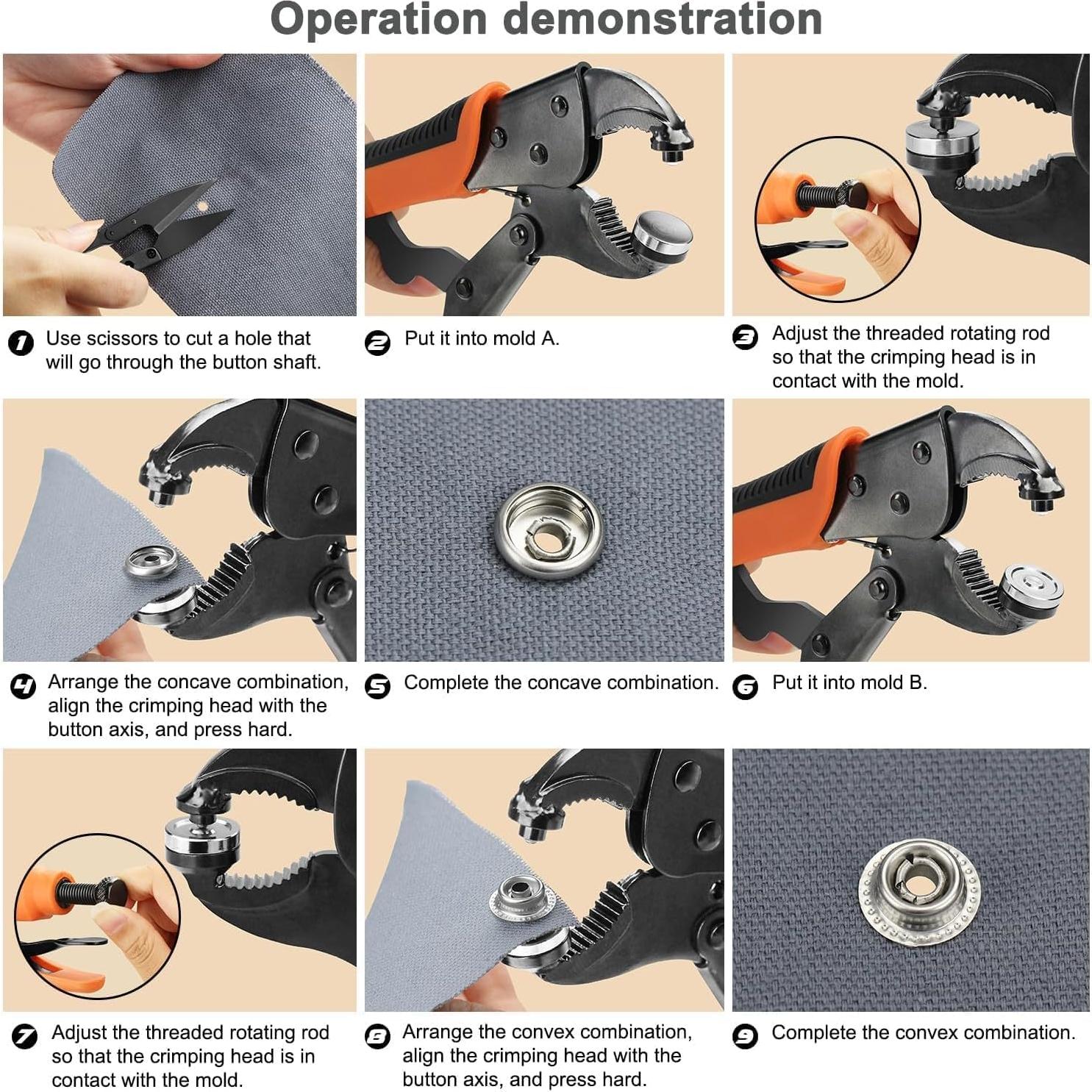 Operation demonstration

1 Use scissors to cut a hole that will go through the button shaft.

2 Put it into mold A.

3 Adjust the threaded rotating rod so that the crimping head is in contact with the mold.

4 Arrange the concave combination, align the crimping head with the button axis, and press hard.

5 Complete the concave combination.

6 Put it into mold B.

7 Adjust the threaded rotating rod so that the crimping head is in contact with the mold.

8 Arrange the convex combination, align the crimping head with the button axis, and press hard.

9 Complete the convex combination.