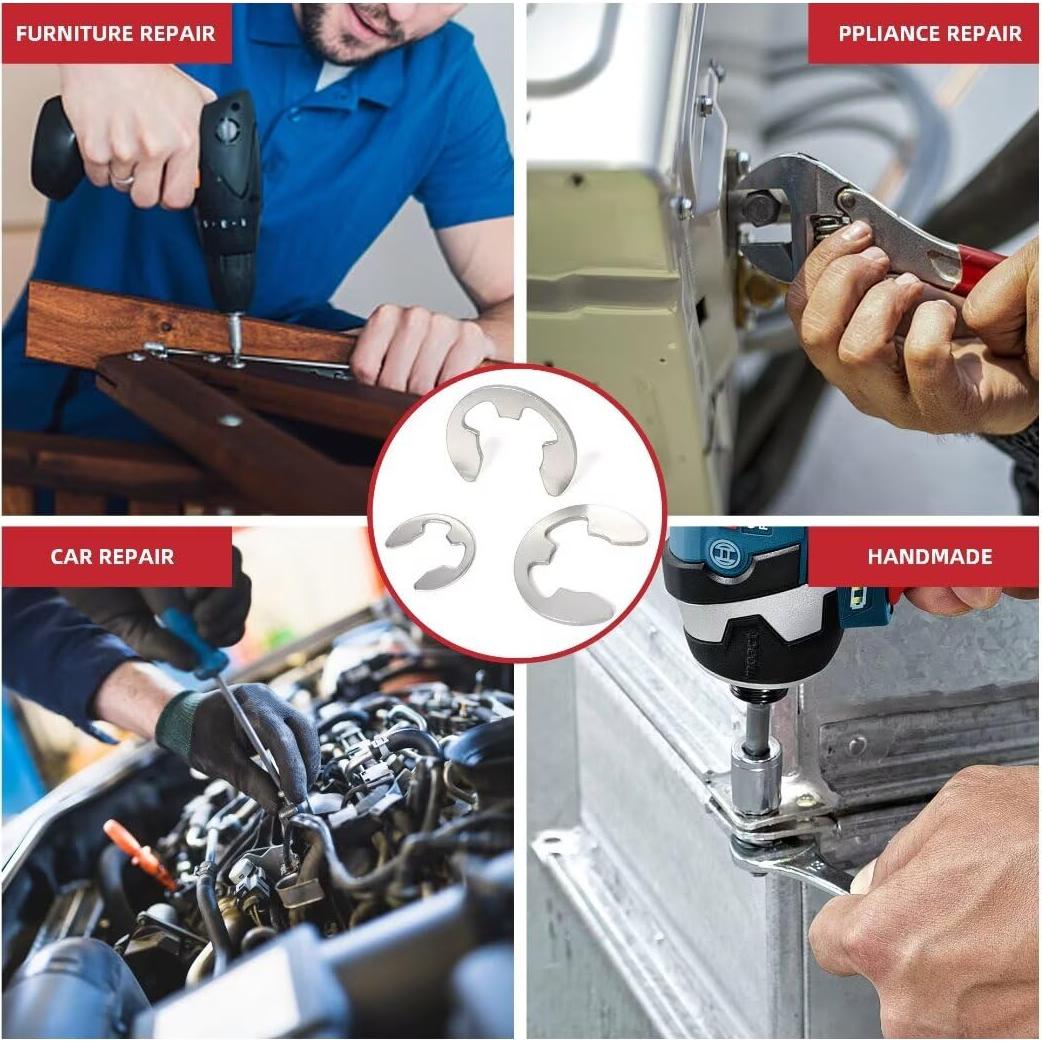 FURNITURE REPAIR

PPLIANCE REPAIR

CAR REPAIR

HANDMADE