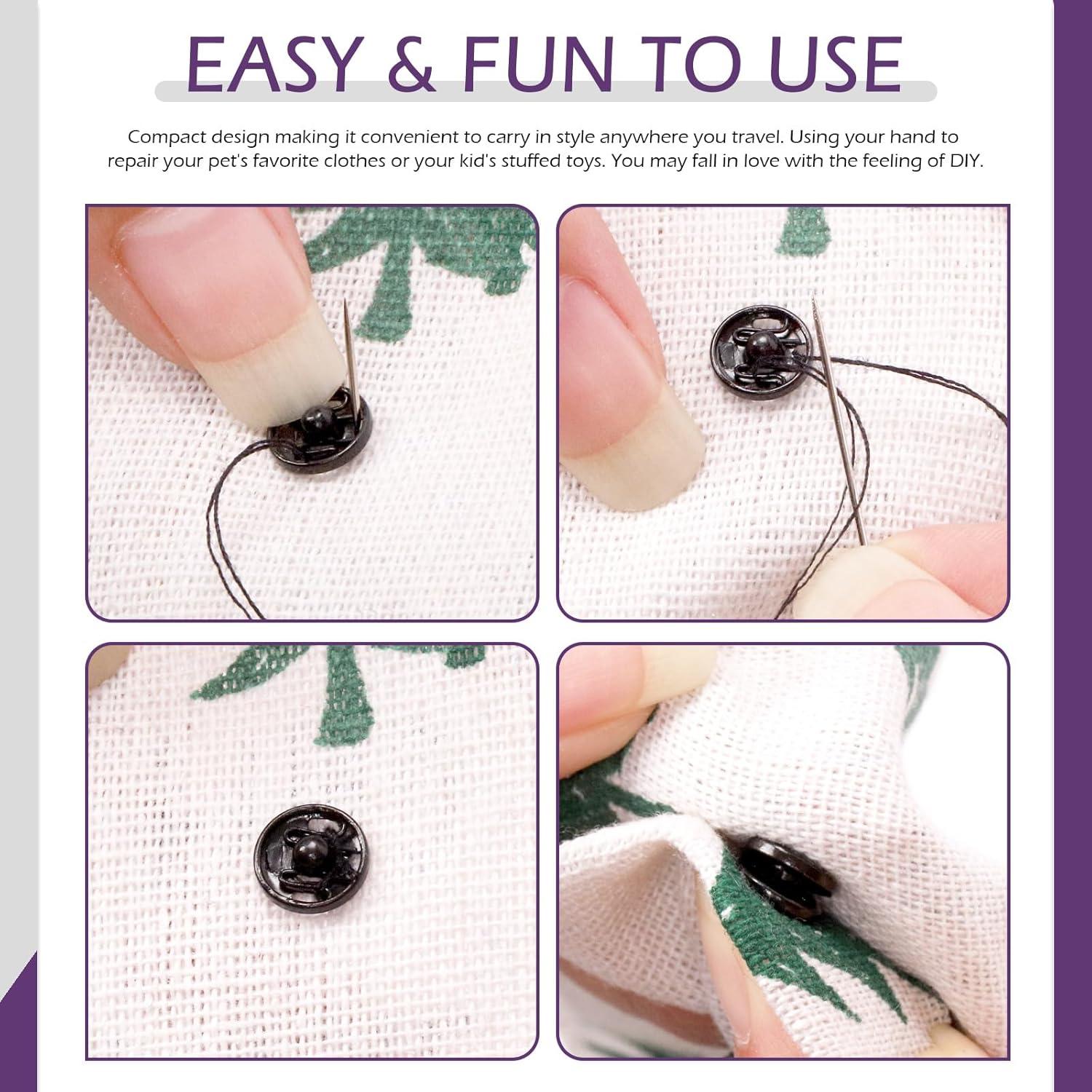 EASY & FUN TO USE

Compact design making it convenient to carry in style anywhere you travel. Using your hand to repair your pet's favorite clothes or your kid's stuffed toys. You may fall in love with the feeling of DIY.