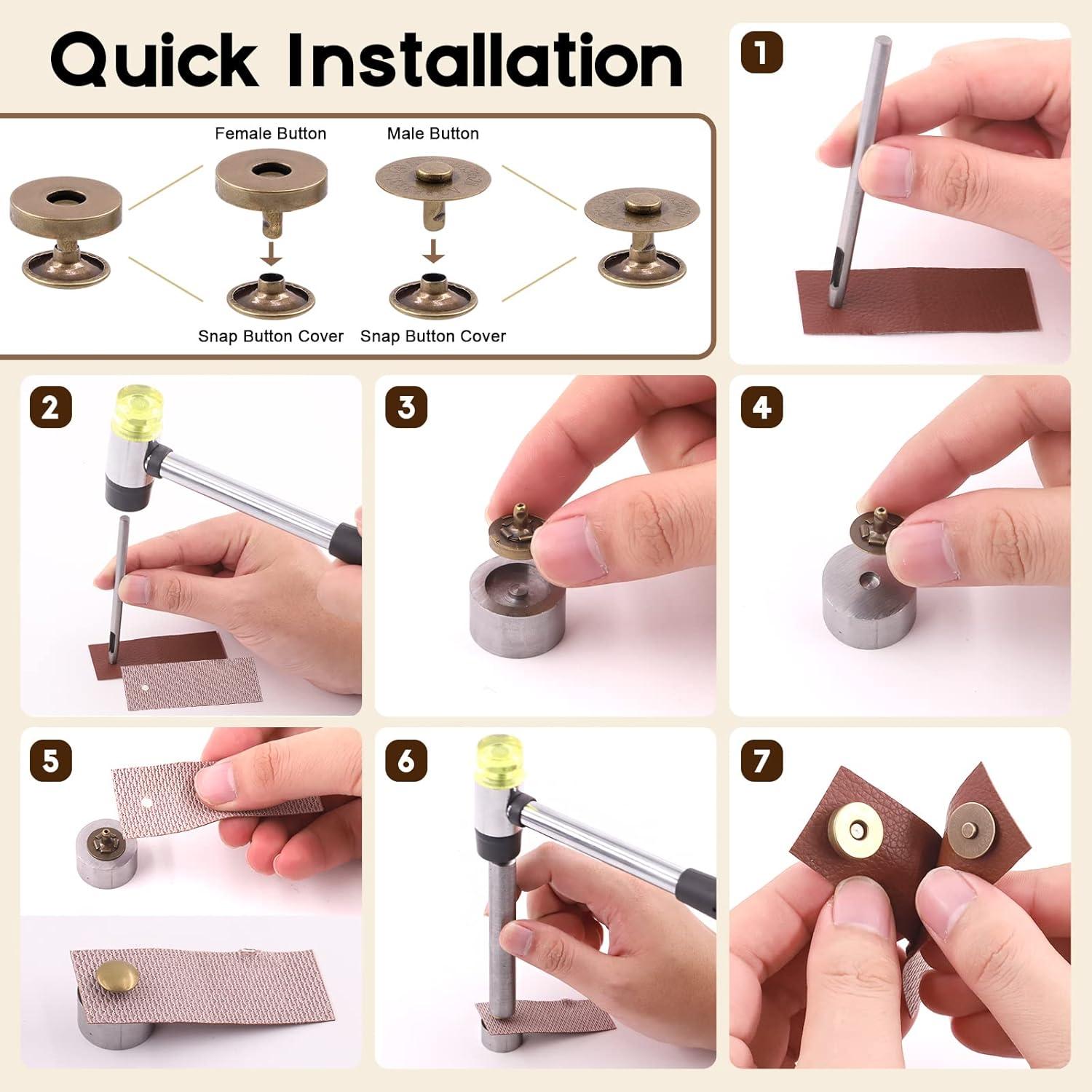 Quick Installation

Female Button

Male Button

Snap Button Cover

Snap Button Cover

1

2

3

4

5

6

7