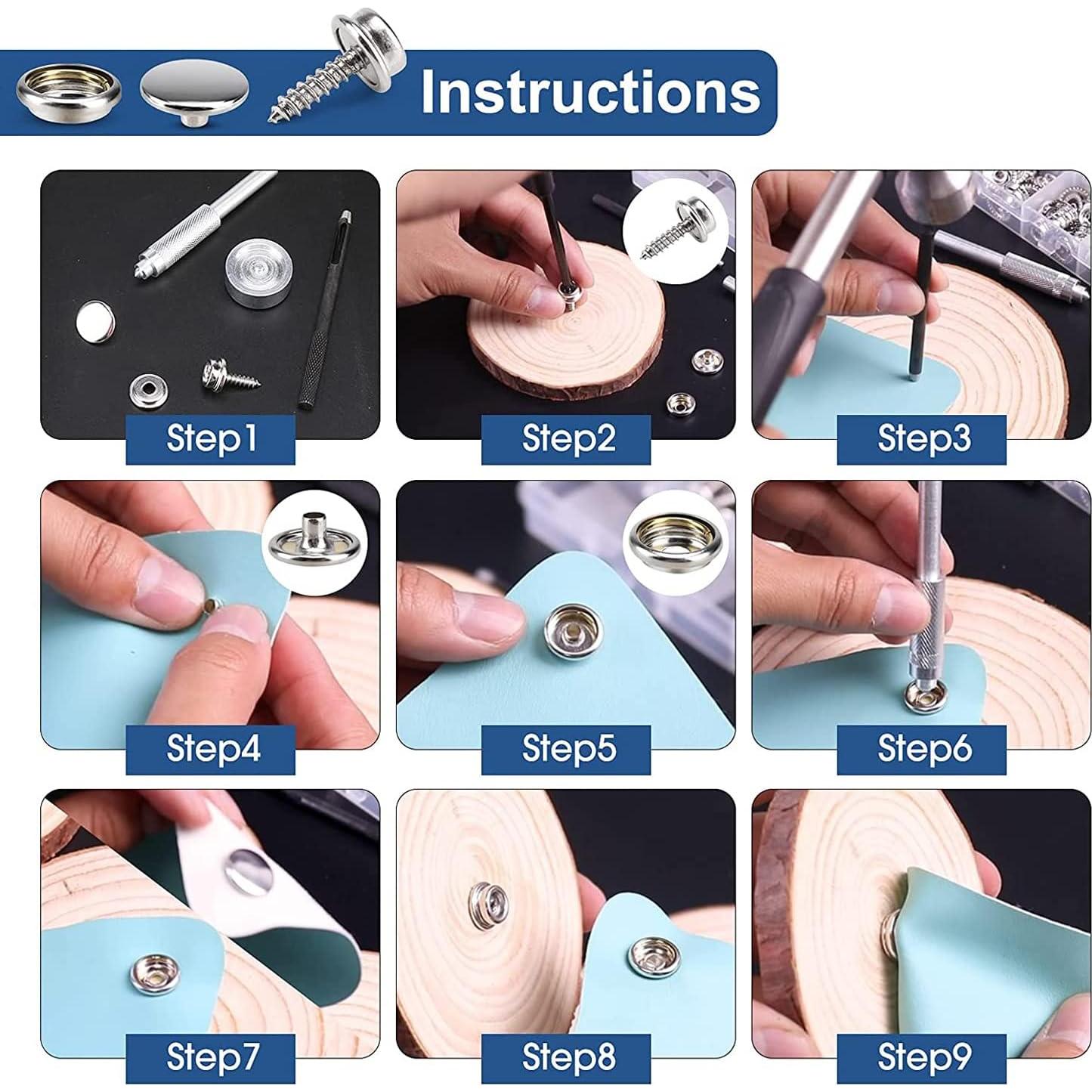 Instructions

Step1

Step2

Step3

Step4

Step5

Step6

Step7

Step8

Step9