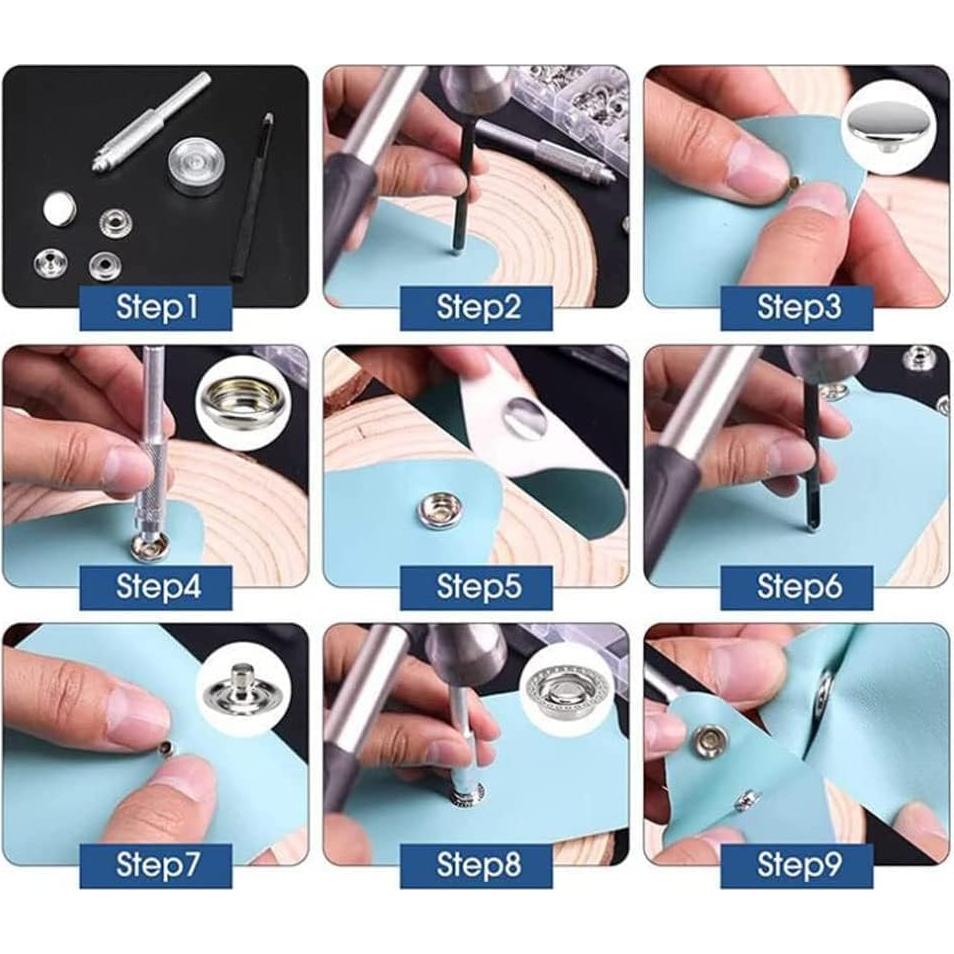 Step1

Step2

Step3

Step4

Step5

Step6

Step7

Step8

Step9