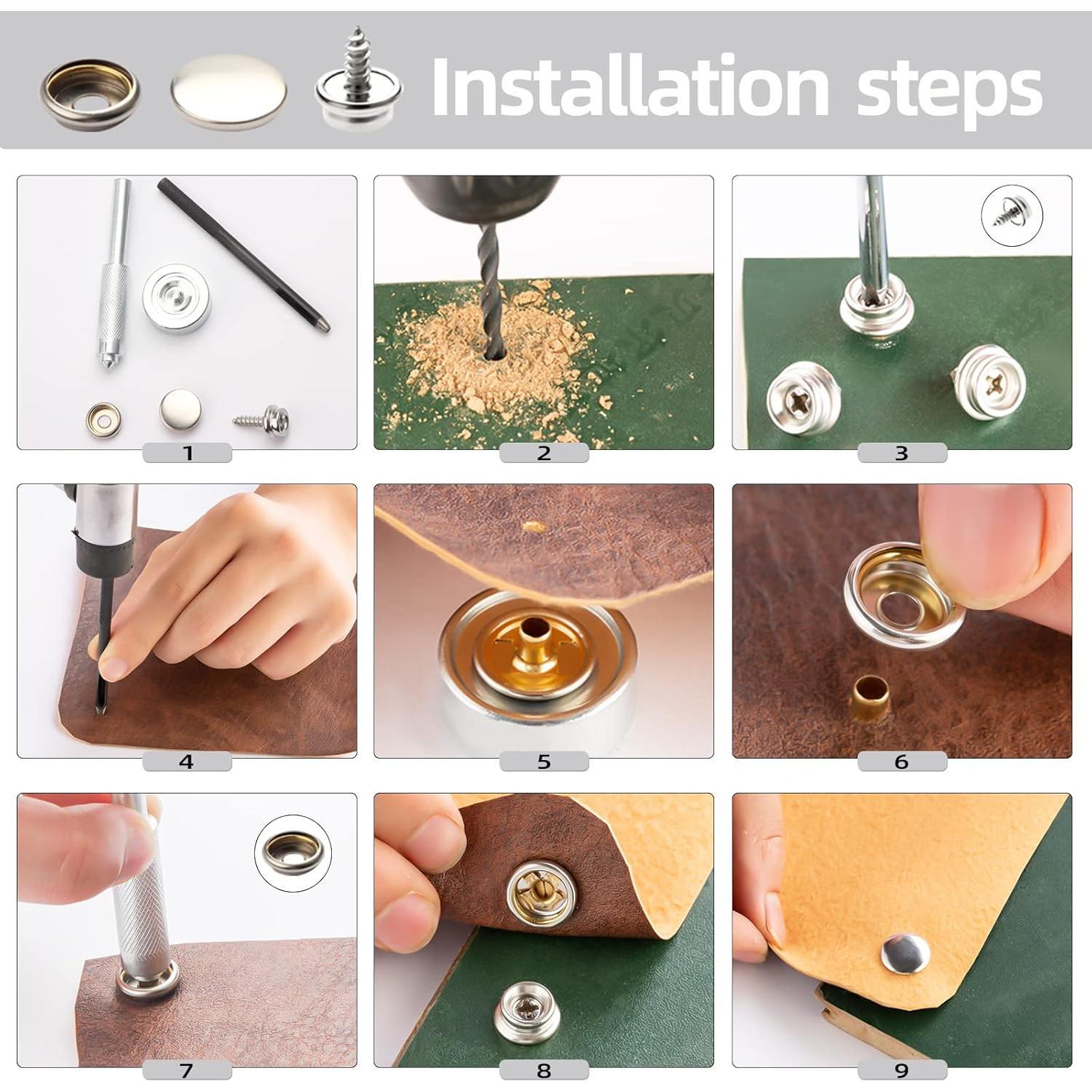 Installation steps

1

2

3

4

5

6

7

8

9