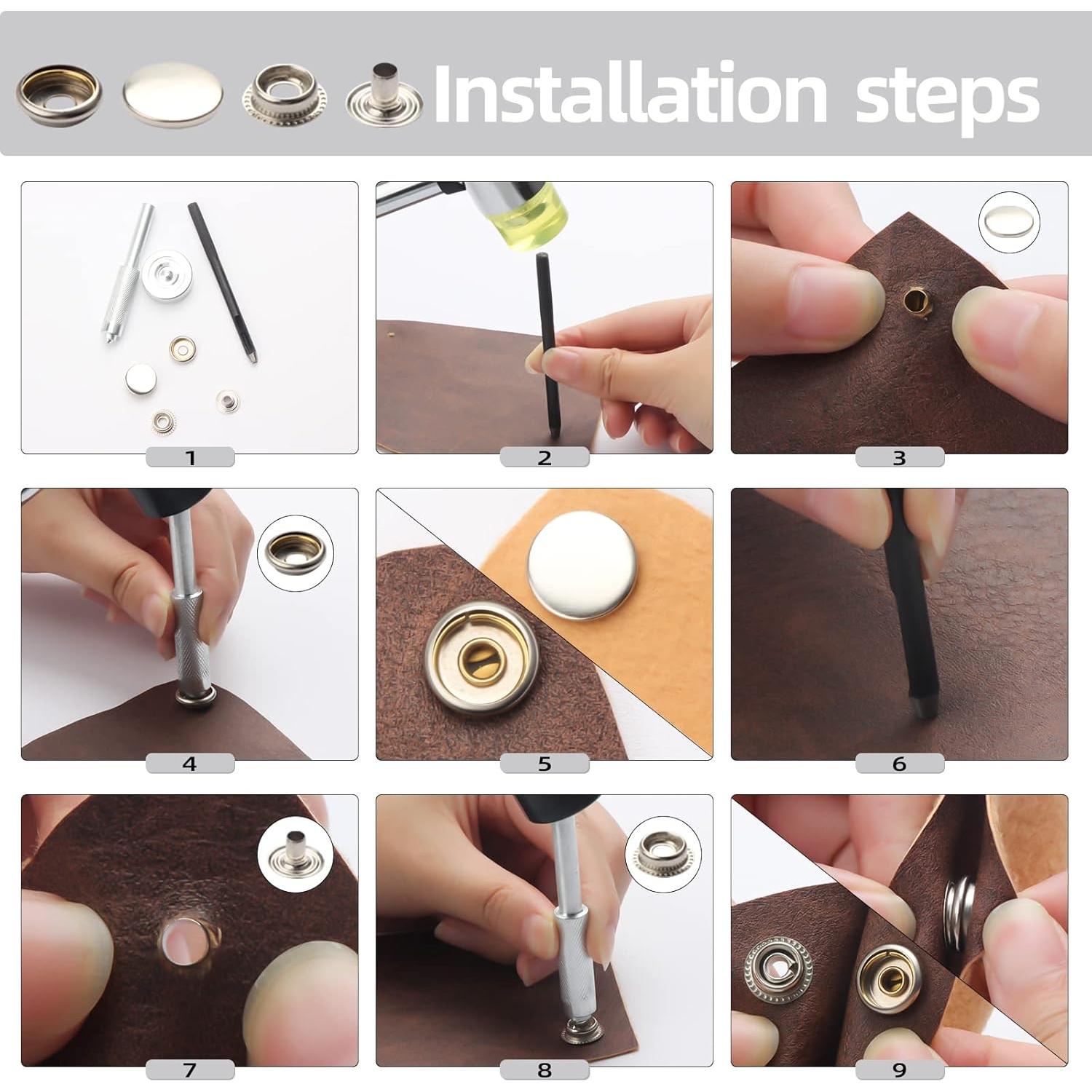 Installation steps

1

2

3

4

5

6

7

8

9