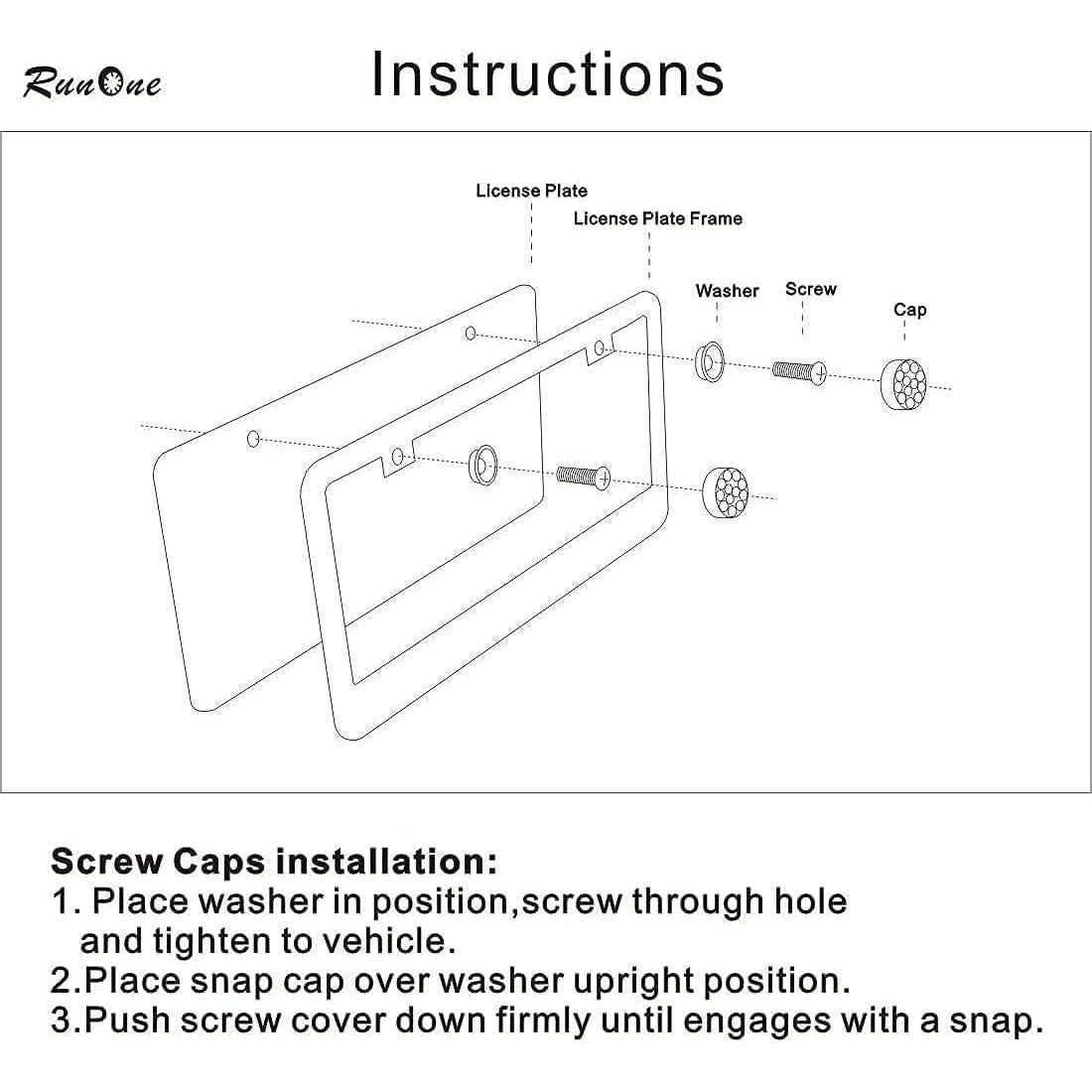 RunOne

Instructions

License Plate

License Plate Frame

Washer

Screw

Cap

Screw Caps installation:
1. Place washer in position,screw through hole and tighten to vehicle.
2.Place snap cap over washer upright position.
3.Push screw cover down firmly until engages with a snap.