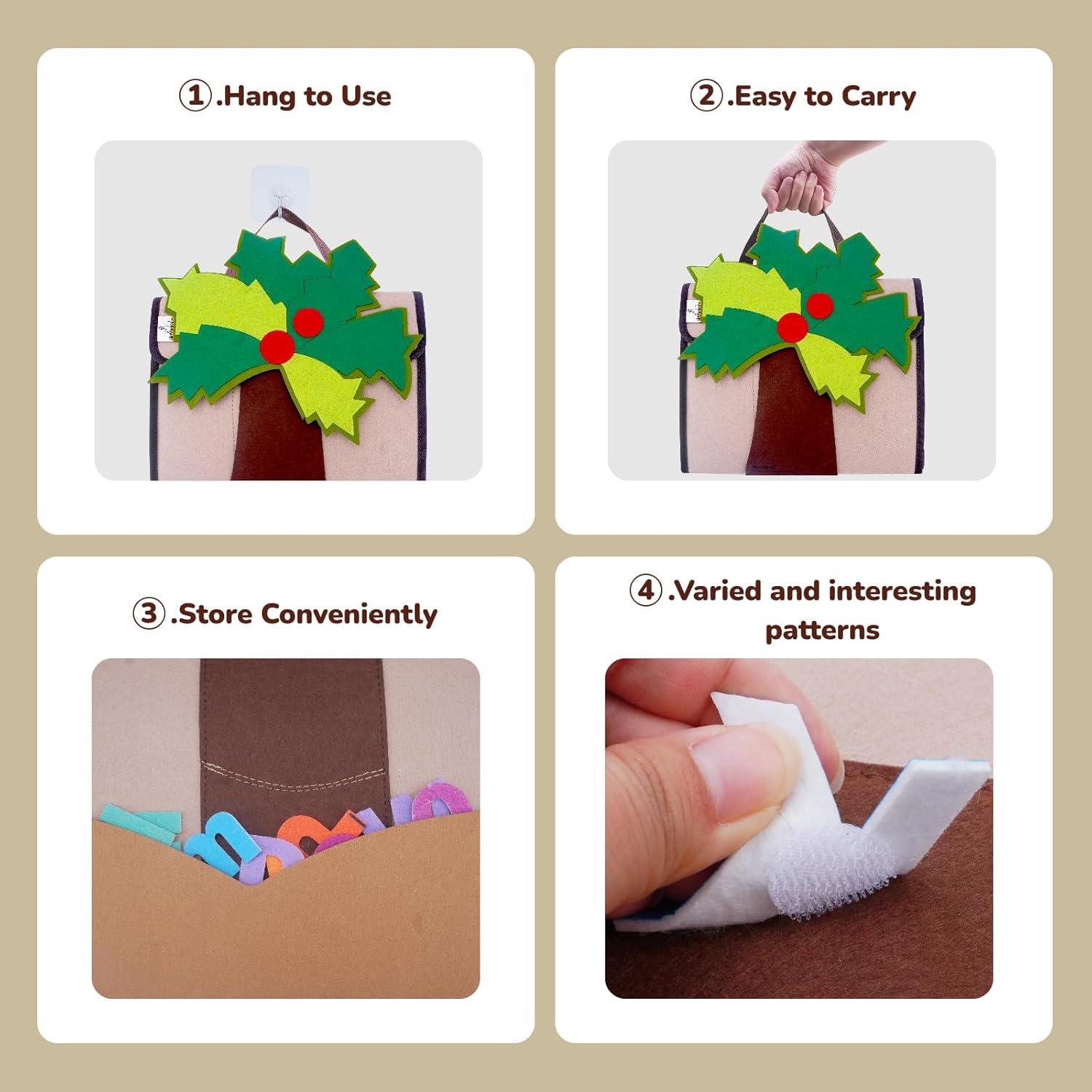 ①.Hang to Use

②.Easy to Carry

③.Store Conveniently

④.Varied and interesting patterns