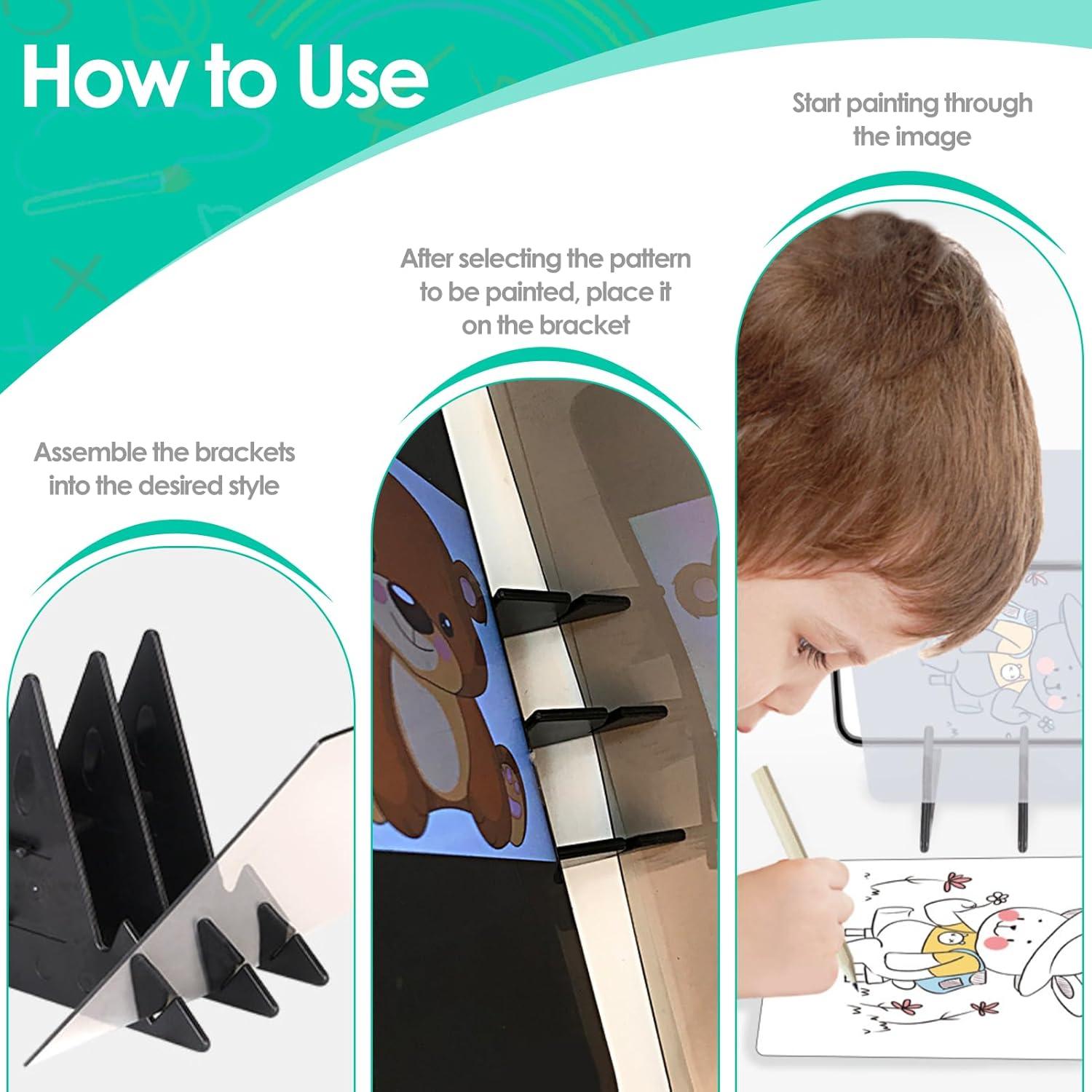 How to Use

Assemble the brackets into the desired style

After selecting the pattern to be painted, place it on the bracket

Start painting through the image