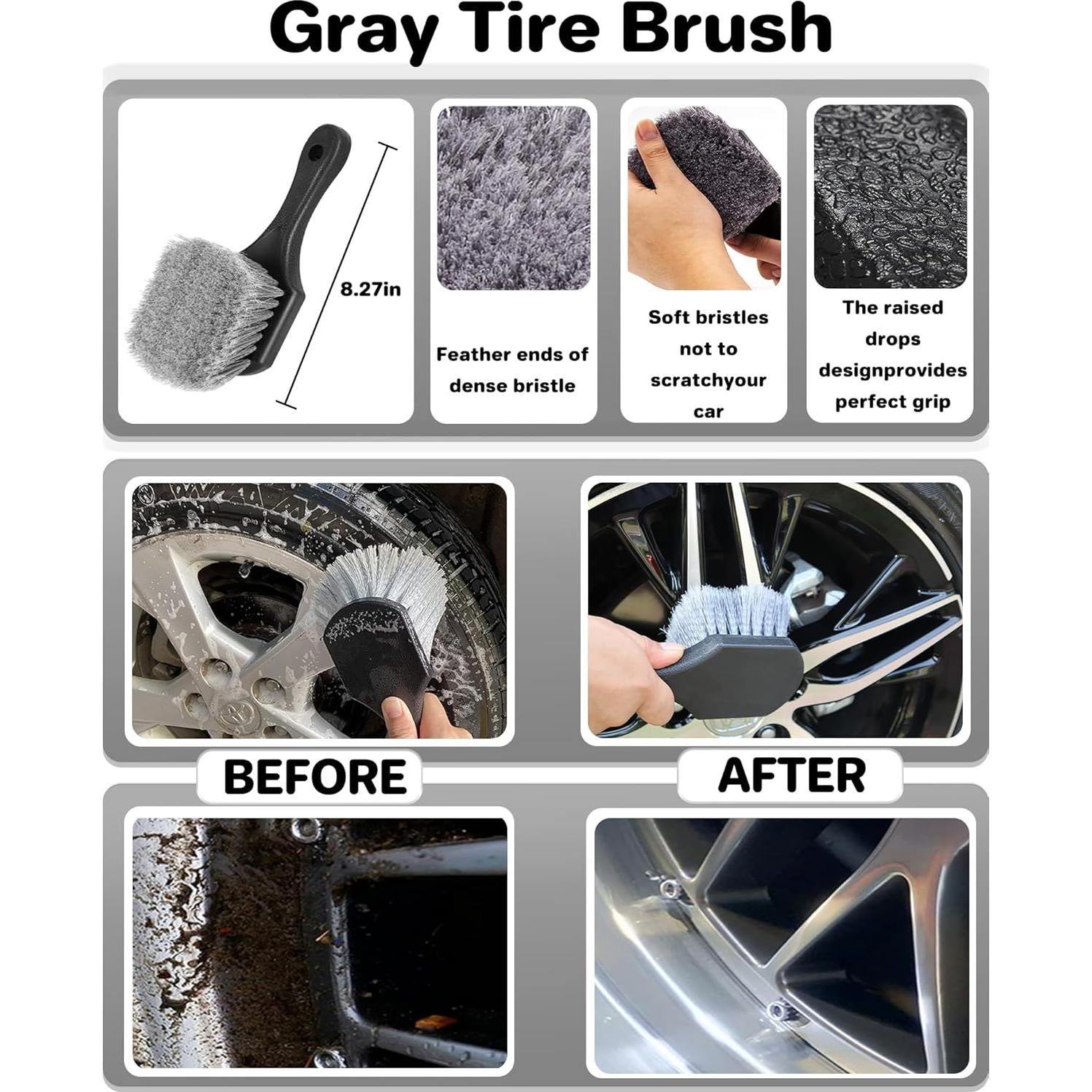 Gray Tire Brush

8.27in

Feather ends of dense bristle

Soft bristles not to scratchyour car

The raised drops designprovides perfect grip

BEFORE

AFTER