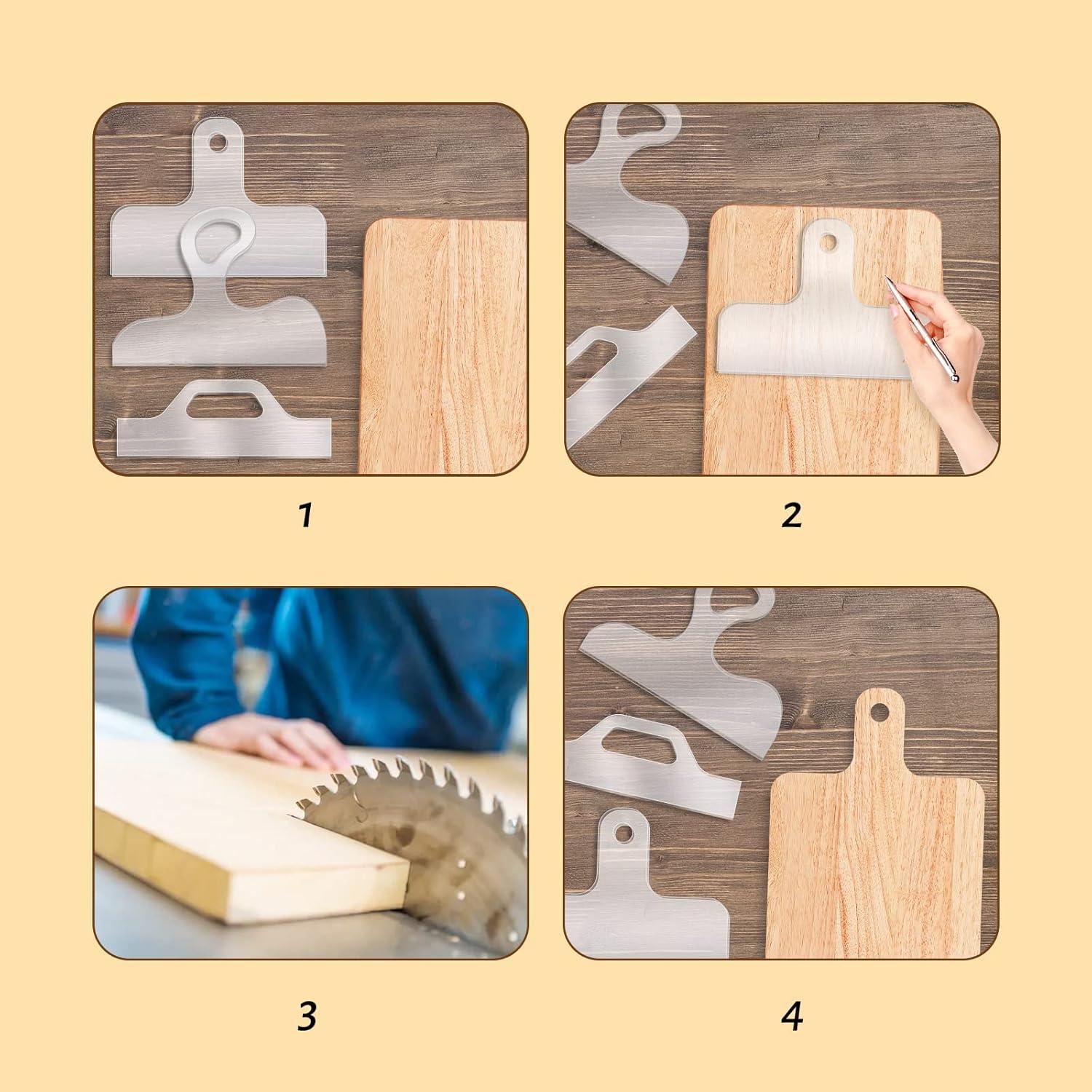 1

2

3

4