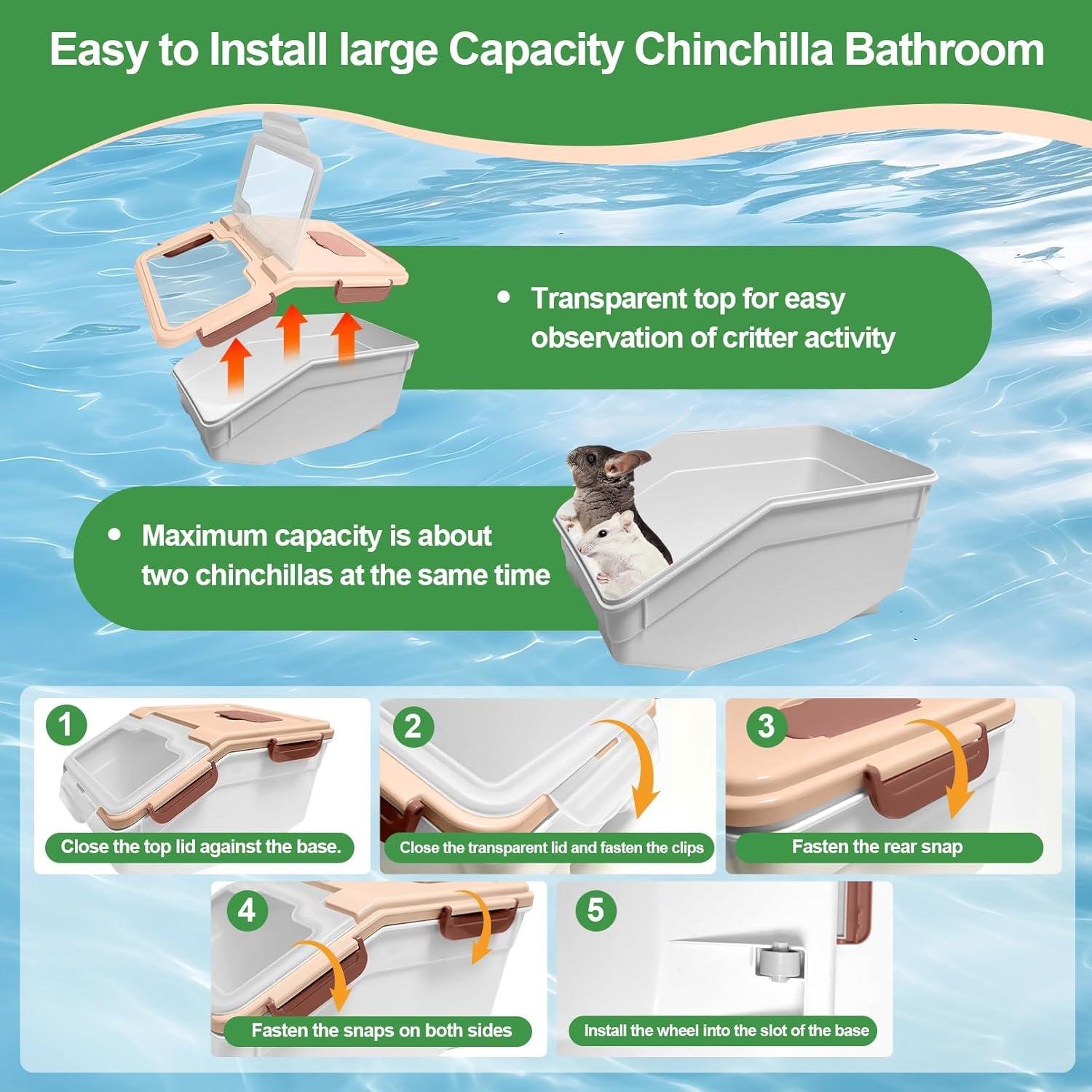 Easy to Install large Capacity Chinchilla Bathroom

• Transparent top for easy observation of critter activity

• Maximum capacity is about two chinchillas at the same time

1
Close the top lid against the base.

2
Close the transparent lid and fasten the clips

3
Fasten the rear snap

4
Fasten the snaps on both sides

5
Install the wheel into the slot of the base