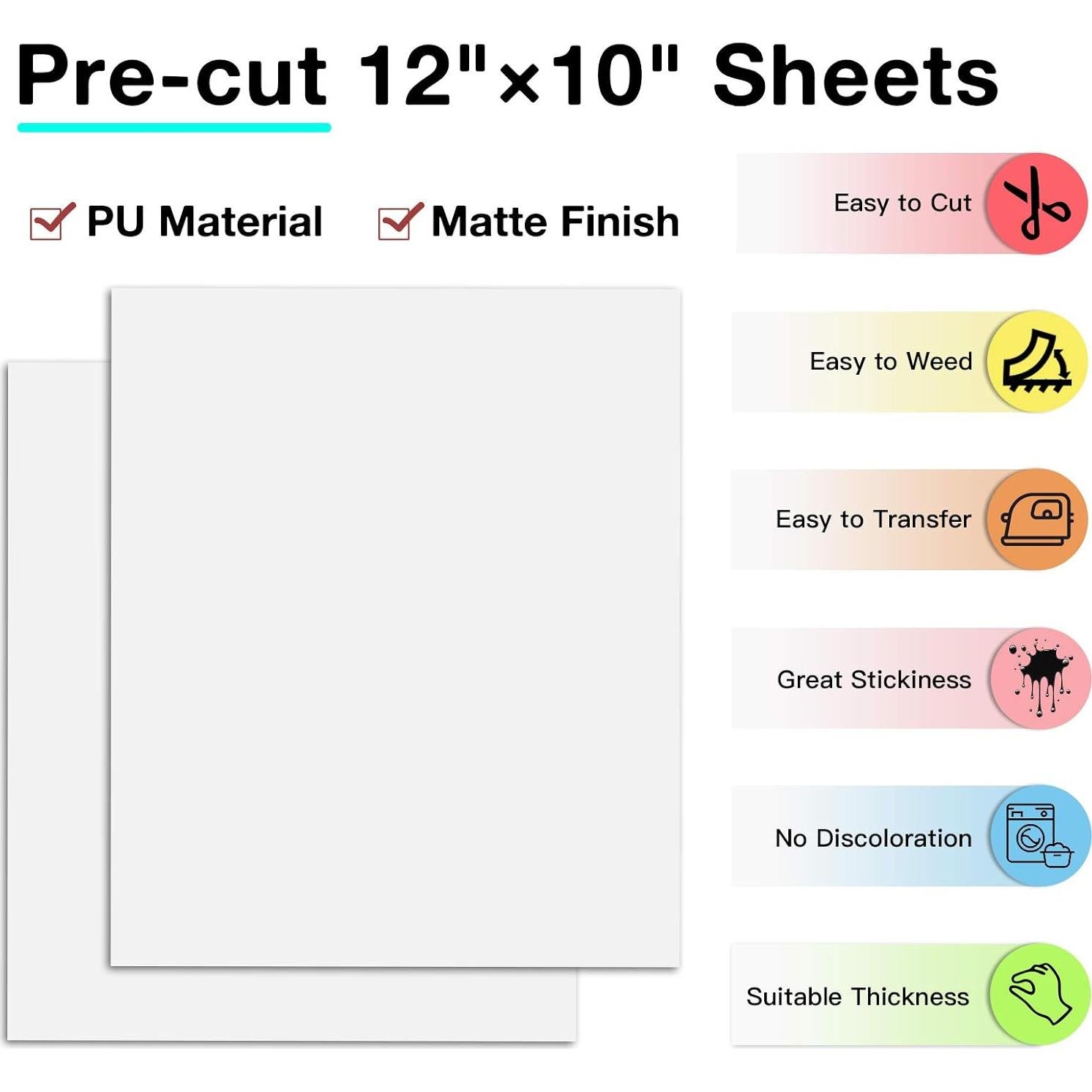 Pre-cut 12"×10" Sheets

☑ PU Material ☑ Matte Finish

Easy to Cut

Easy to Weed

Easy to Transfer

Great Stickiness

No Discoloration

Suitable Thickness