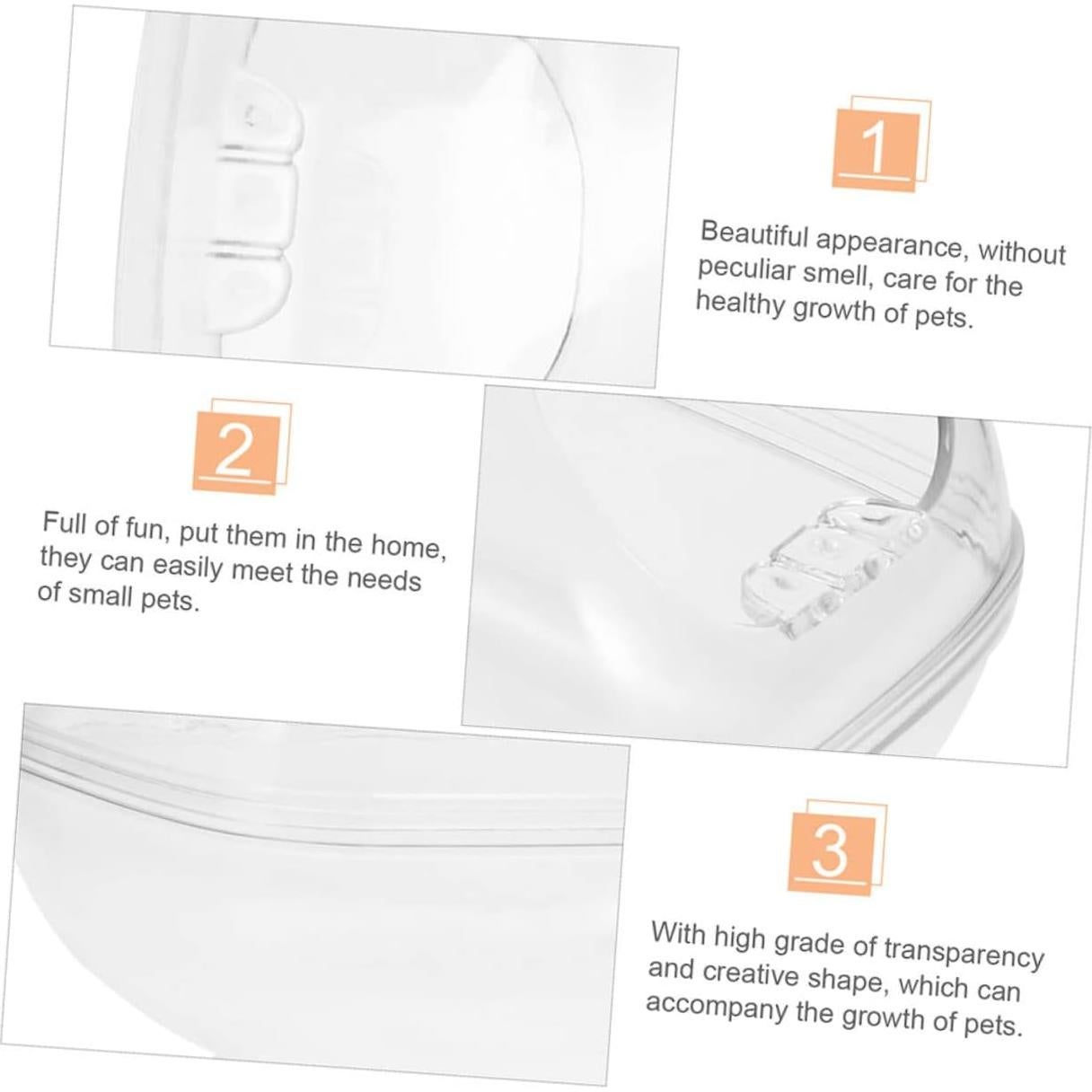 1

Beautiful appearance, without peculiar smell, care for the healthy growth of pets.

2

Full of fun, put them in the home, they can easily meet the needs of small pets.

3

With high grade of transparency and creative shape, which can accompany the growth of pets.