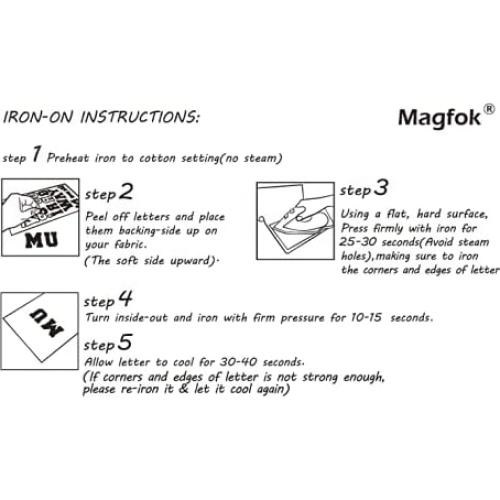 IRON-ON INSTRUCTIONS:

Magfok®

step 1 Preheat iron to cotton setting(no steam)

MU

step 2
Peel off letters and place them backing-side up on your fabric.
(The soft side upward).

step 3
Using a flat, hard surface, Press firmly with iron for 25-30 seconds(Avoid steam holes),making sure to iron the corners and edges of letter

MU

step 4
Turn inside-out and iron with firm pressure for 10-15 seconds.

step 5
Allow letter to cool for 30-40 seconds.
(If corners and edges of letter is not strong enough, please re-iron it & let it cool again)