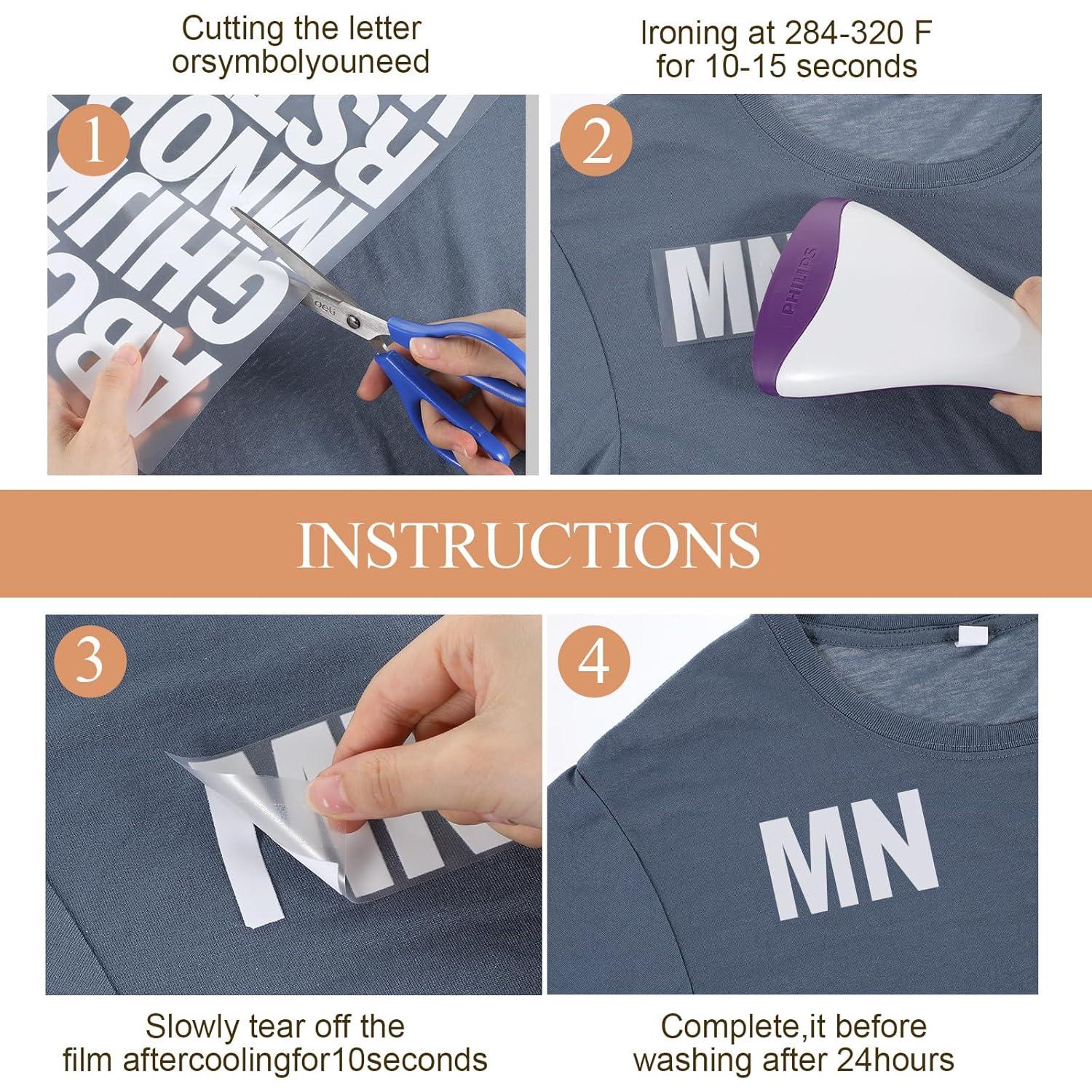 Cutting the letter orsymbolyouneed

Ironing at 284-320 F for 10-15 seconds

1

ABC
GHIJK
MNO
RS

deli

2

MN

PHILIPS

INSTRUCTIONS

3

MN

4

MN

Slowly tear off the film aftercoolingfor10seconds

Complete,it before washing after 24hours