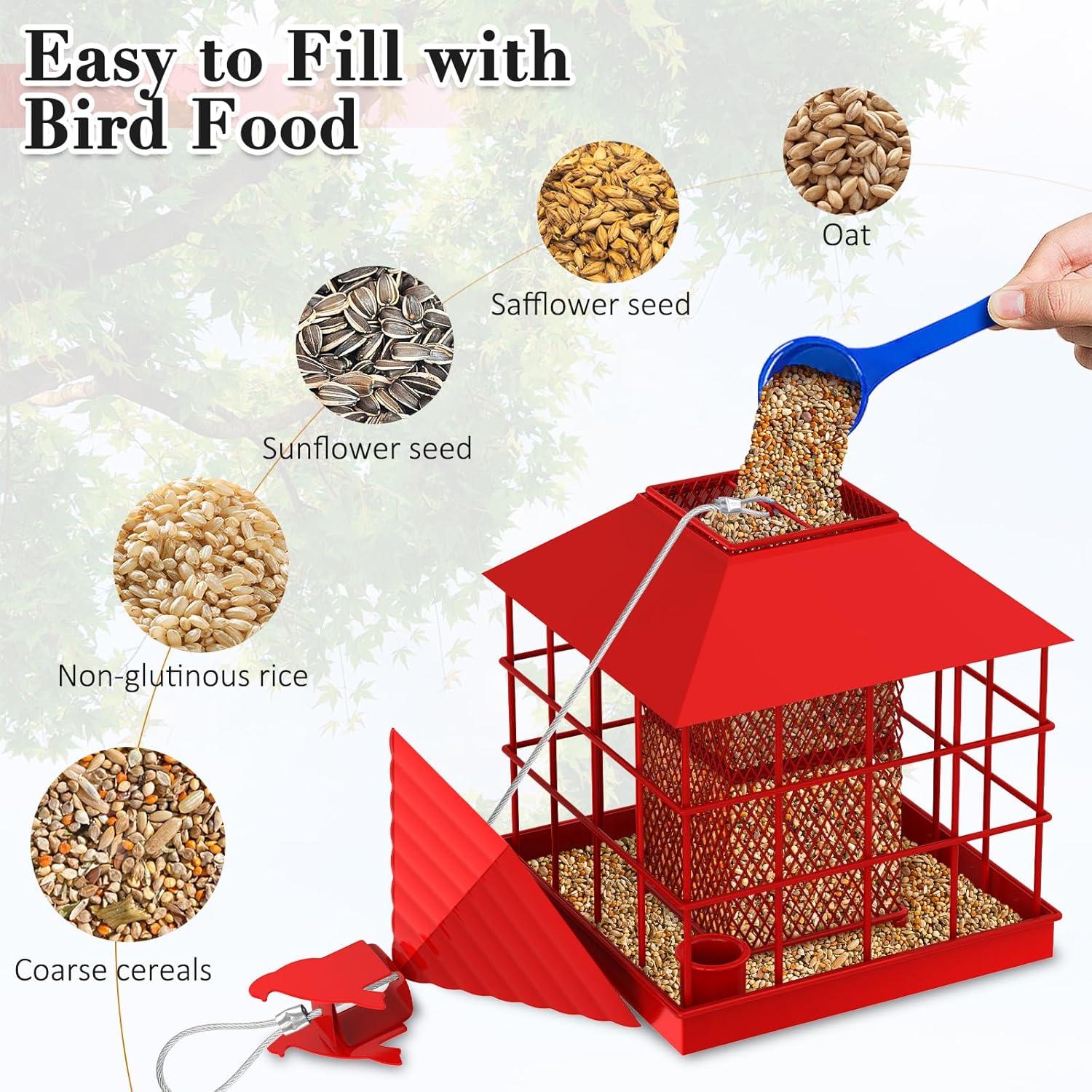 Easy to Fill with Bird Food

Oat

Safflower seed

Sunflower seed

Non-glutinous rice

Coarse cereals