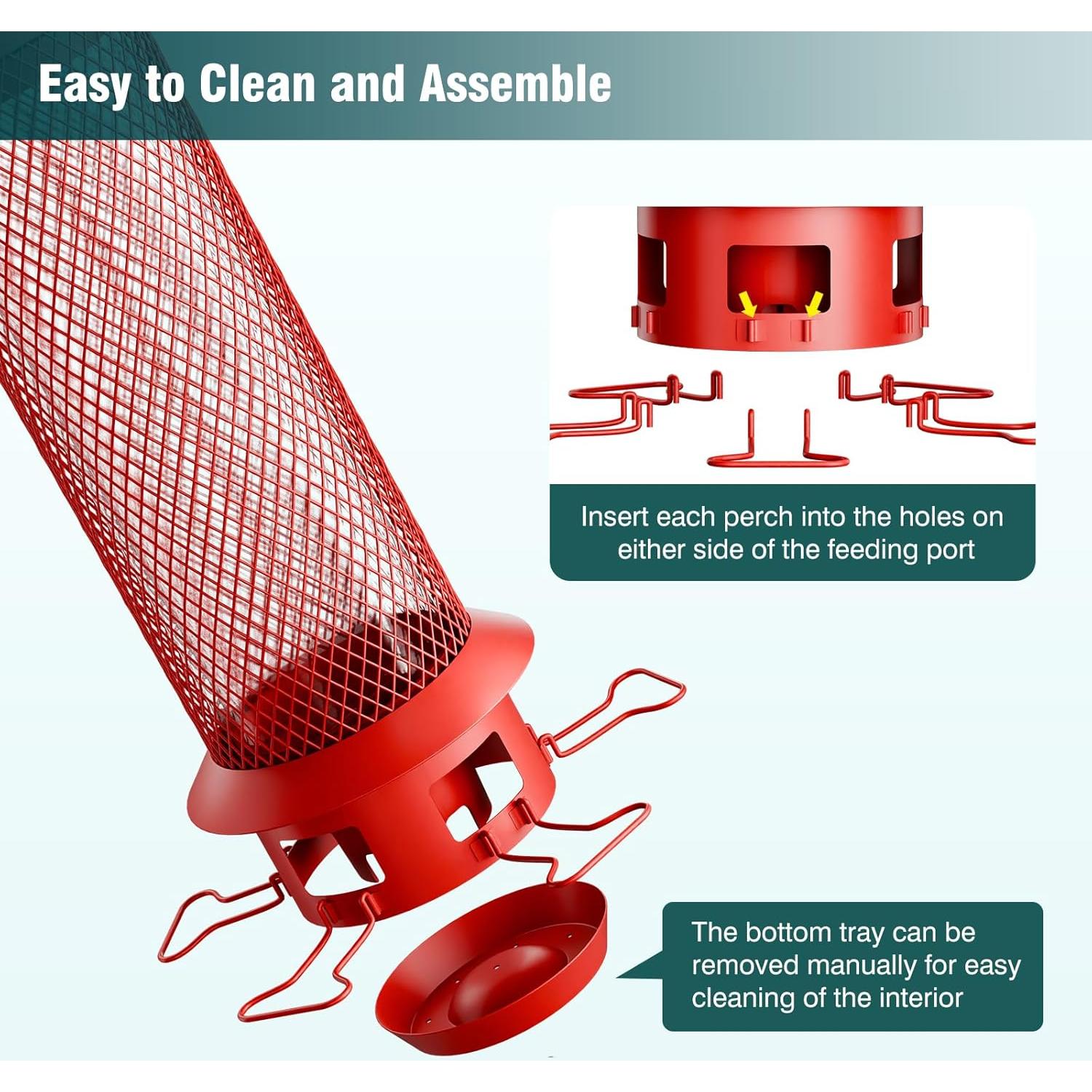 Easy to Clean and Assemble

Insert each perch into the holes on either side of the feeding port

The bottom tray can be removed manually for easy cleaning of the interior