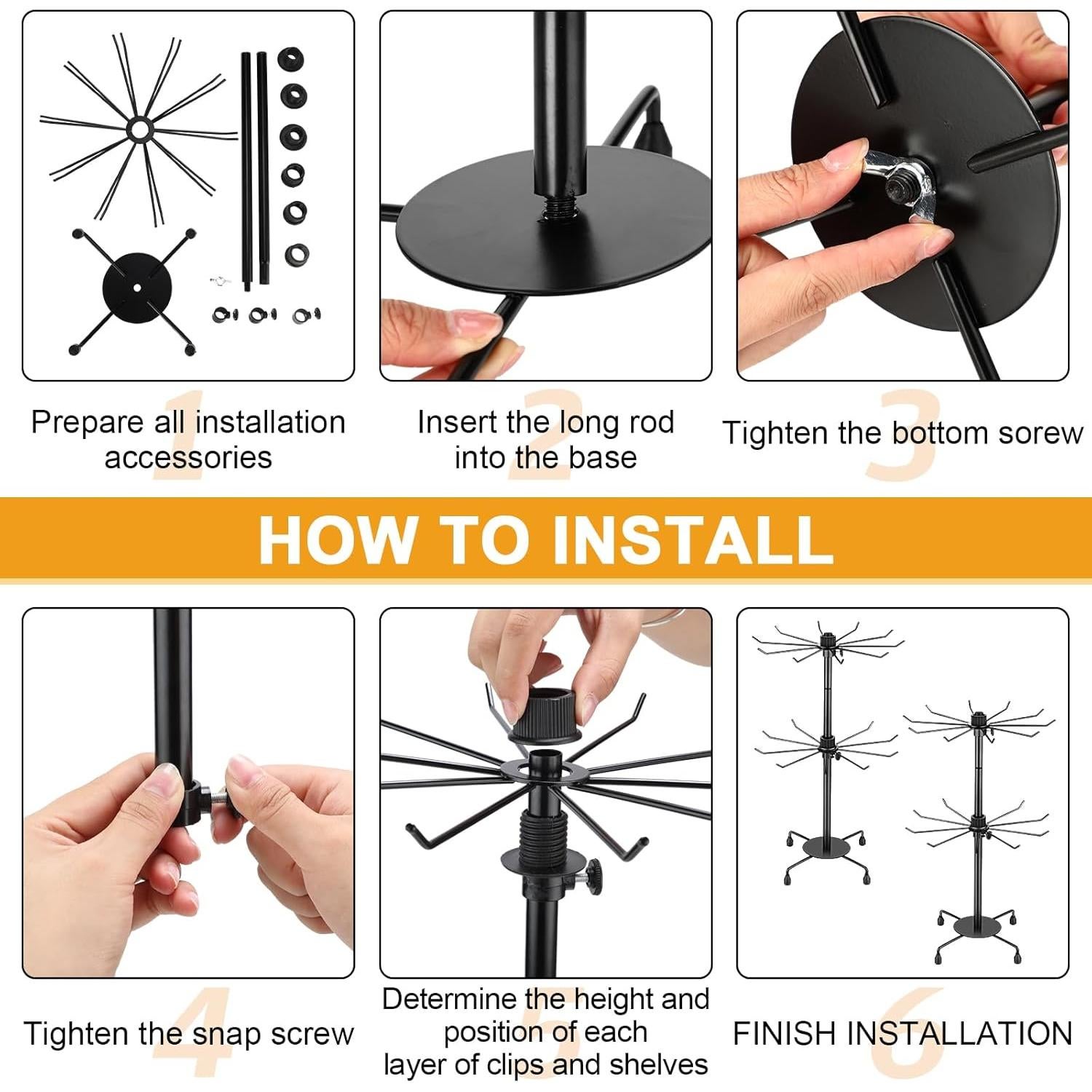 1
Prepare all installation accessories

2
Insert the long rod into the base

3
Tighten the bottom sorew

HOW TO INSTALL

4
Tighten the snap screw

5
Determine the height and position of each layer of clips and shelves

6
FINISH INSTALLATION