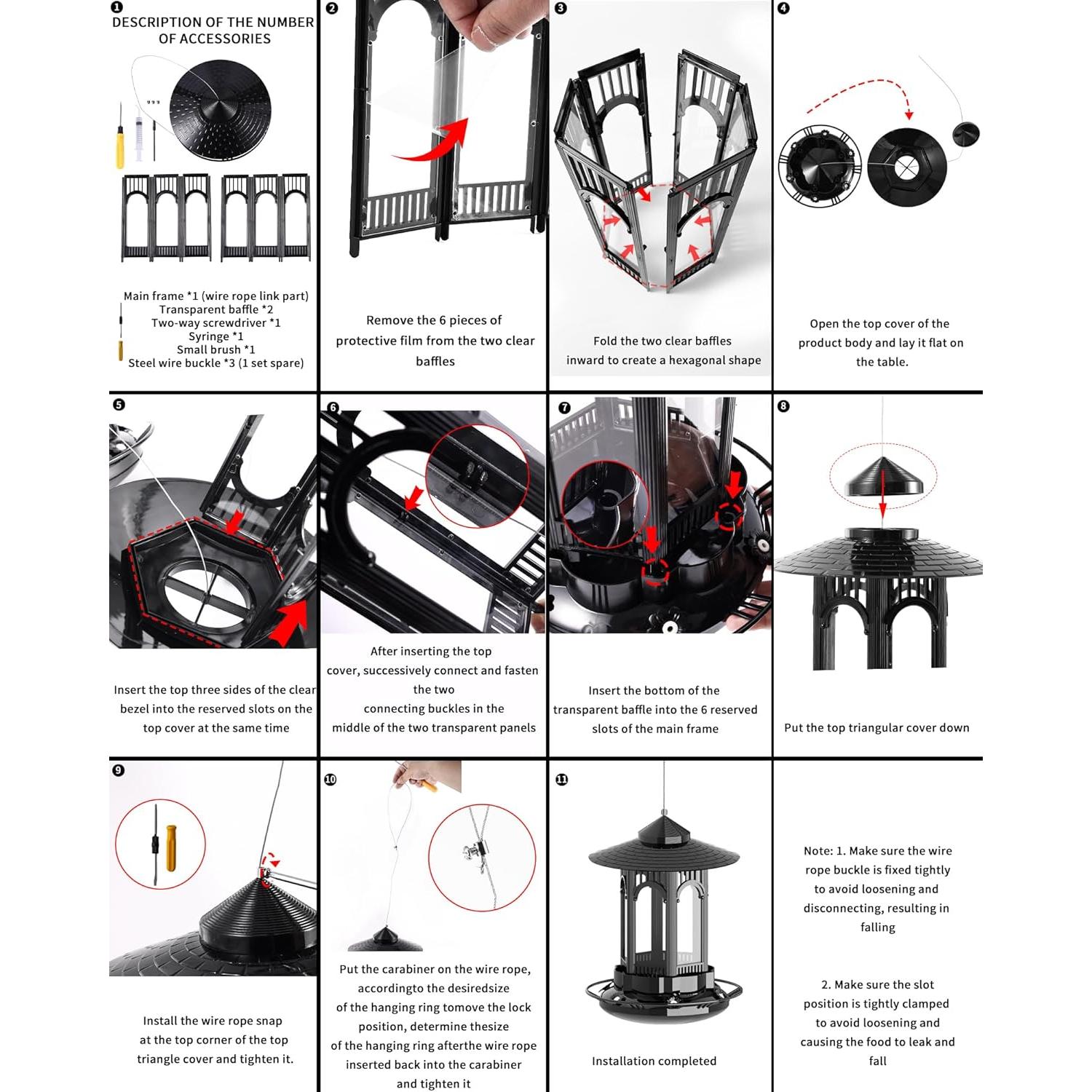 ❶
DESCRIPTION OF THE NUMBER OF ACCESSORIES

Main frame *1 (wire rope link part)
Transparent baffle *2
Two-way screwdriver *1
Syringe *1
Small brush *1
Steel wire buckle *3 (1 set spare)

❷
Remove the 6 pieces of protective film from the two clear baffles

❸
Fold the two clear baffles inward to create a hexagonal shape

❹
Open the top cover of the product body and lay it flat on the table.

❺
Insert the top three sides of the clear bezel into the reserved slots on the top cover at the same time

❻
After inserting the top cover, successively connect and fasten the two connecting buckles in the middle of the two transparent panels

❼
Insert the bottom of the transparent baffle into the 6 reserved slots of the main frame

❽
Put the top triangular cover down

❾
Install the wire rope snap at the top corner of the top triangle cover and tighten it.

❿
Put the carabiner on the wire rope, accordingto the desiredsize of the hanging ring tomove the lock position, determine thesize of the hanging ring afterthe wire rope inserted back into the carabiner and tighten it

⓫
Installation completed

Note: 1. Make sure the wire rope buckle is fixed tightly to avoid loosening and disconnecting, resulting in falling

2. Make sure the slot position is tightly clamped to avoid loosening and causing the food to leak and fall