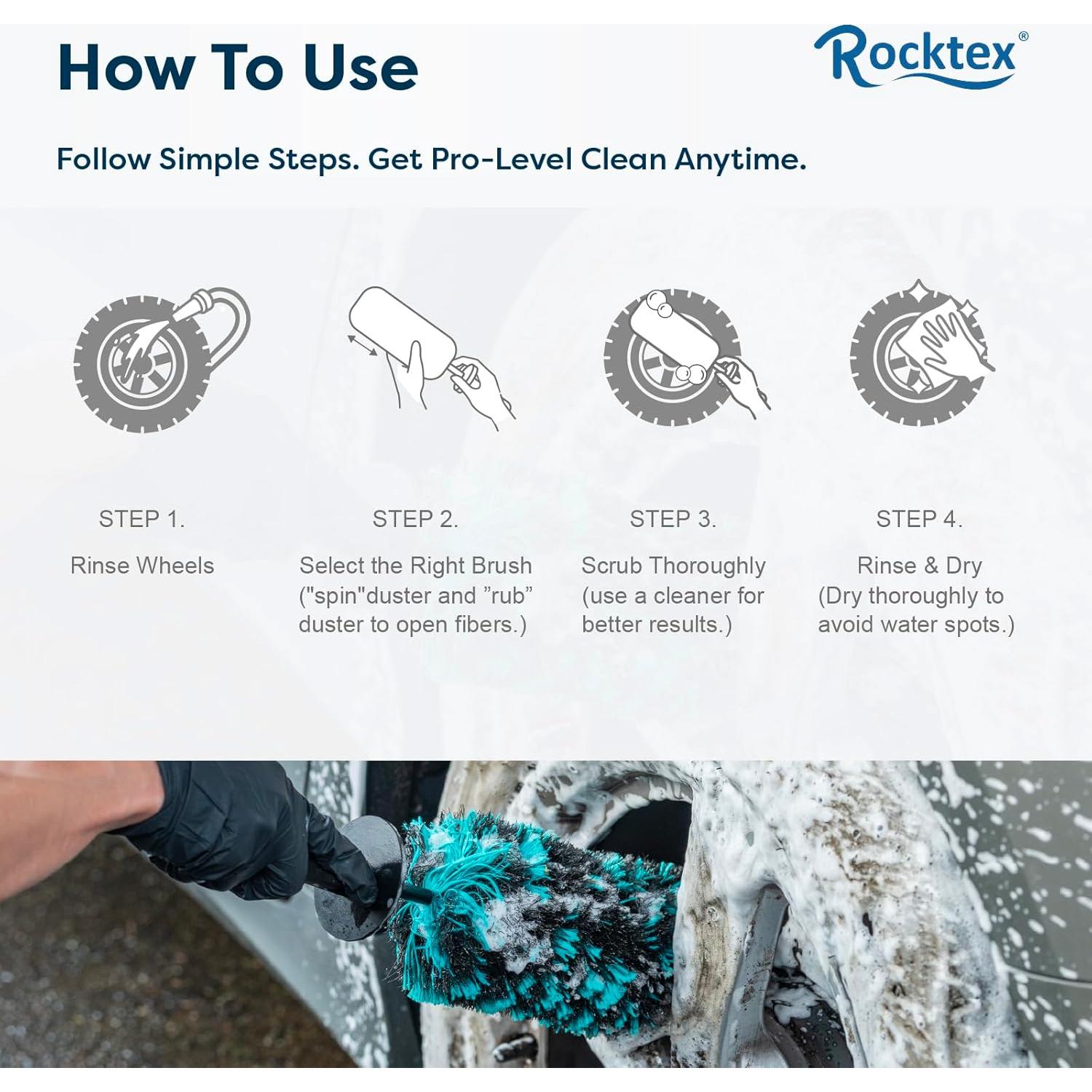 How To Use

Rocktex®

Follow Simple Steps. Get Pro-Level Clean Anytime.

STEP 1.

Rinse Wheels

STEP 2.

Select the Right Brush ("spin"duster and ”rub” duster to open fibers.)

STEP 3.

Scrub Thoroughly (use a cleaner for better results.)

STEP 4.

Rinse & Dry (Dry thoroughly to avoid water spots.)