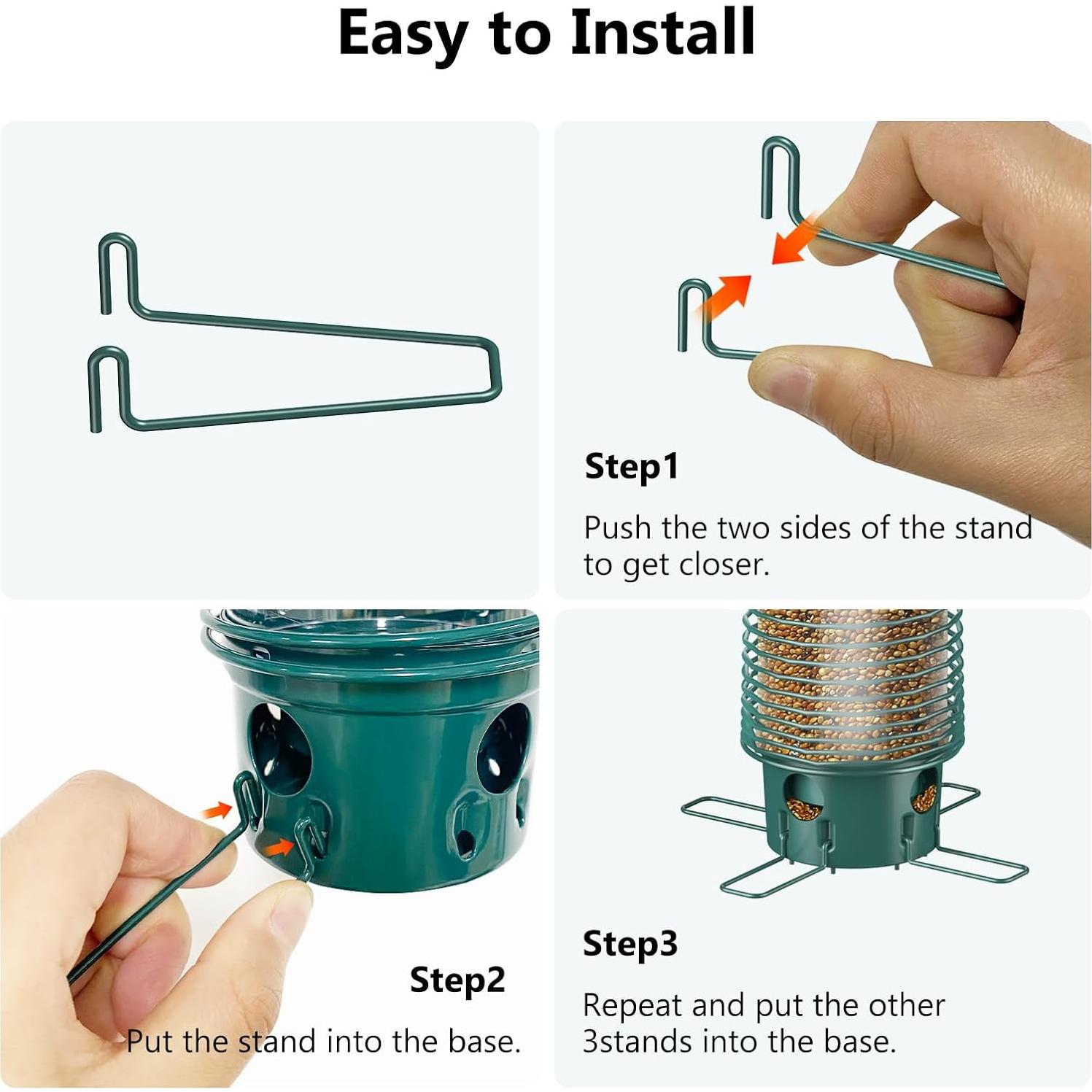 Easy to Install

Step1

Push the two sides of the stand to get closer.

Step2

Put the stand into the base.

Step3

Repeat and put the other 3stands into the base.