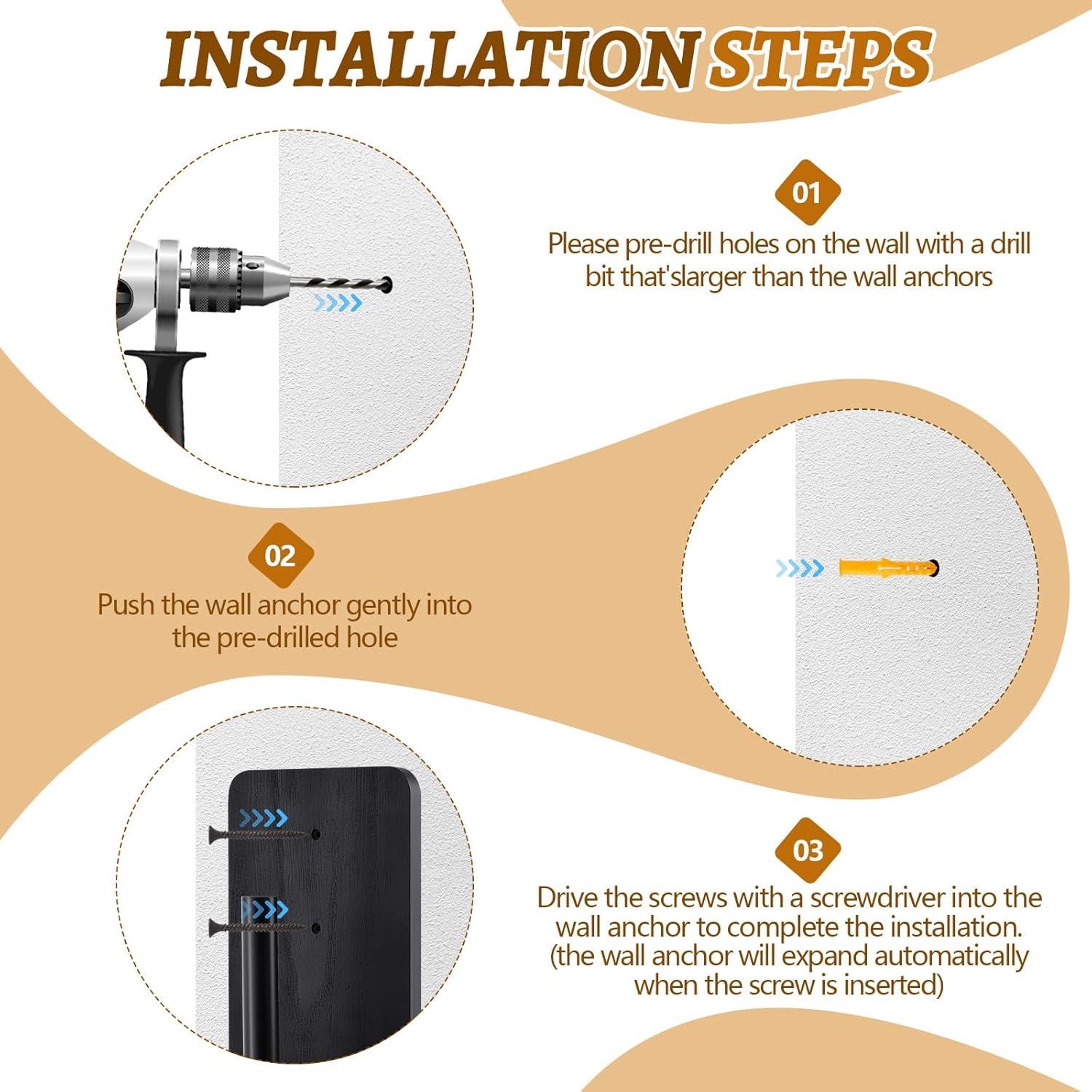 INSTALLATION STEPS

01

Please pre-drill holes on the wall with a drill bit that'slarger than the wall anchors

02

Push the wall anchor gently into the pre-drilled hole

03

Drive the screws with a screwdriver into the wall anchor to complete the installation. (the wall anchor will expand automatically when the screw is inserted)