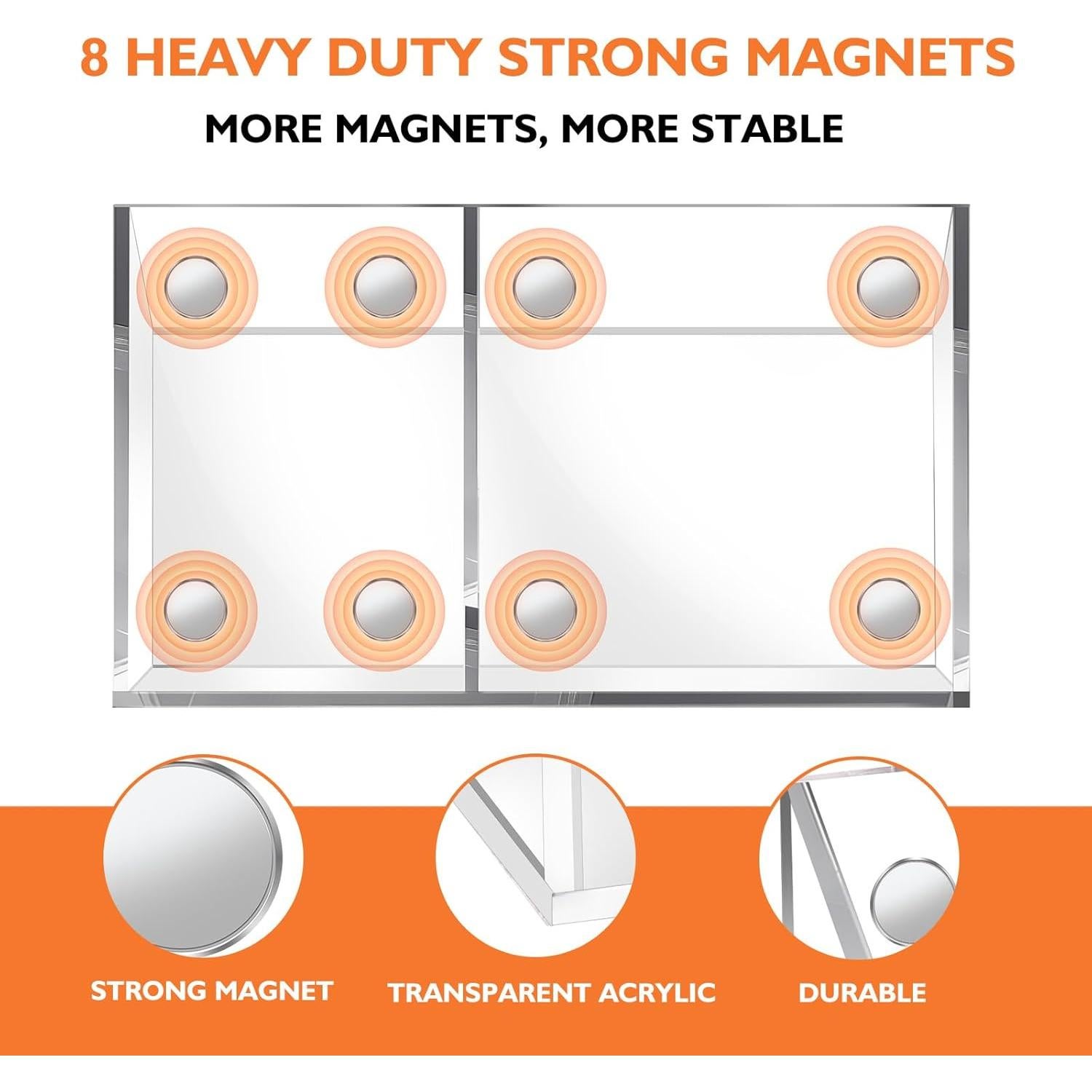 8 HEAVY DUTY STRONG MAGNETS

MORE MAGNETS, MORE STABLE

STRONG MAGNET

TRANSPARENT ACRYLIC

DURABLE