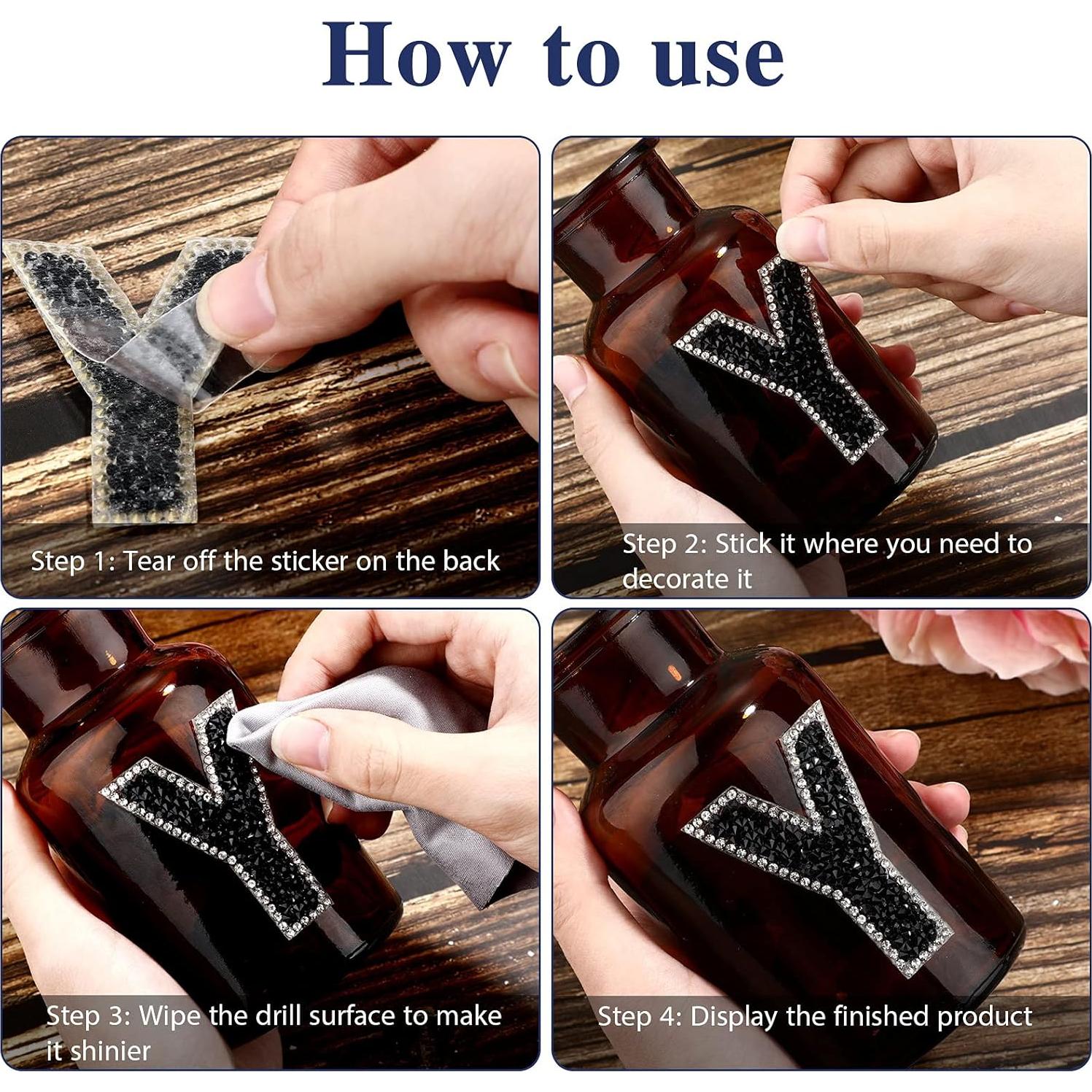 How to use

Step 1: Tear off the sticker on the back

Step 2: Stick it where you need to decorate it

Step 3: Wipe the drill surface to make it shinier

Step 4: Display the finished product