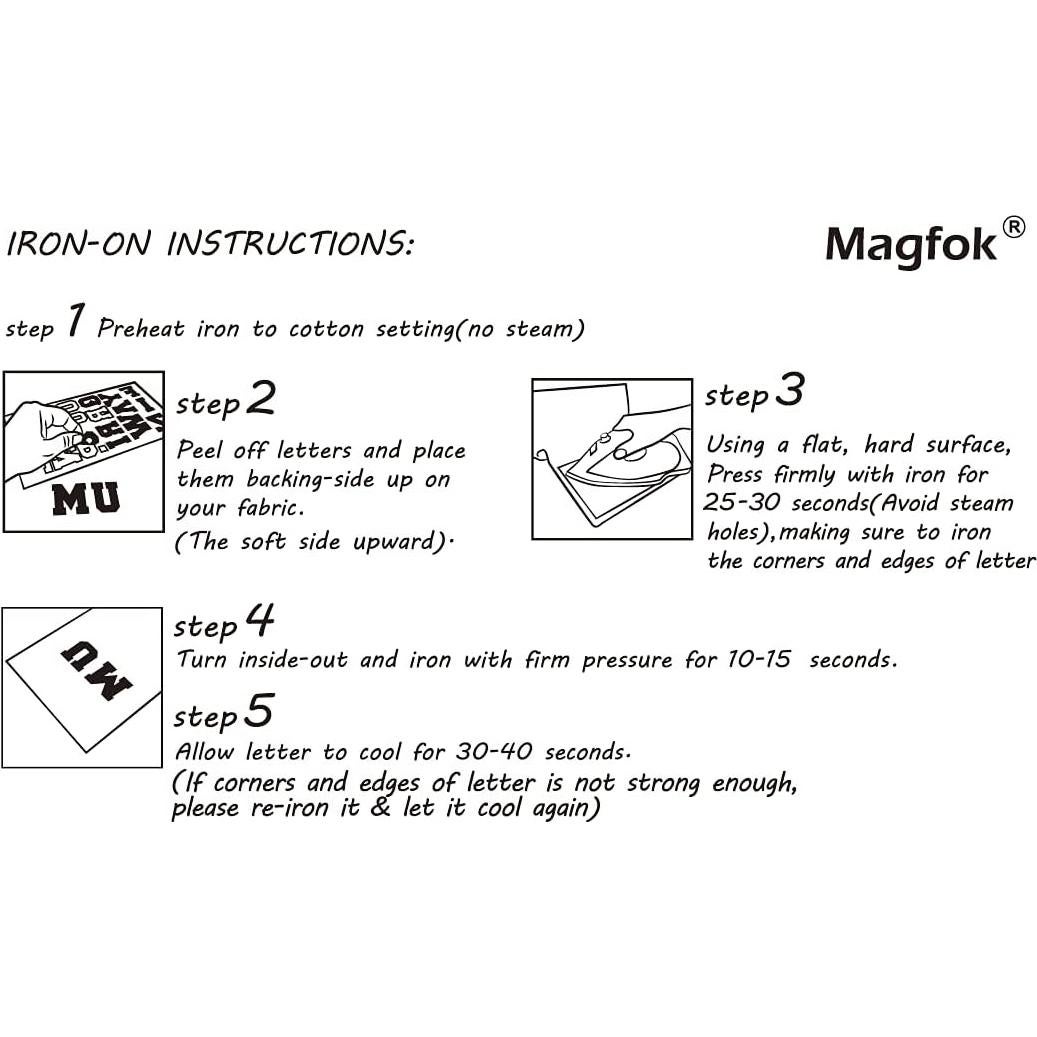 IRON-ON INSTRUCTIONS:

Magfok®

step 1 Preheat iron to cotton setting(no steam)

MU

step 2
Peel off letters and place them backing-side up on your fabric.
(The soft side upward).

step 3
Using a flat, hard surface, Press firmly with iron for 25-30 seconds(Avoid steam holes),making sure to iron the corners and edges of letter

MU

step 4
Turn inside-out and iron with firm pressure for 10-15 seconds.

step 5
Allow letter to cool for 30-40 seconds.
(If corners and edges of letter is not strong enough, please re-iron it & let it cool again)