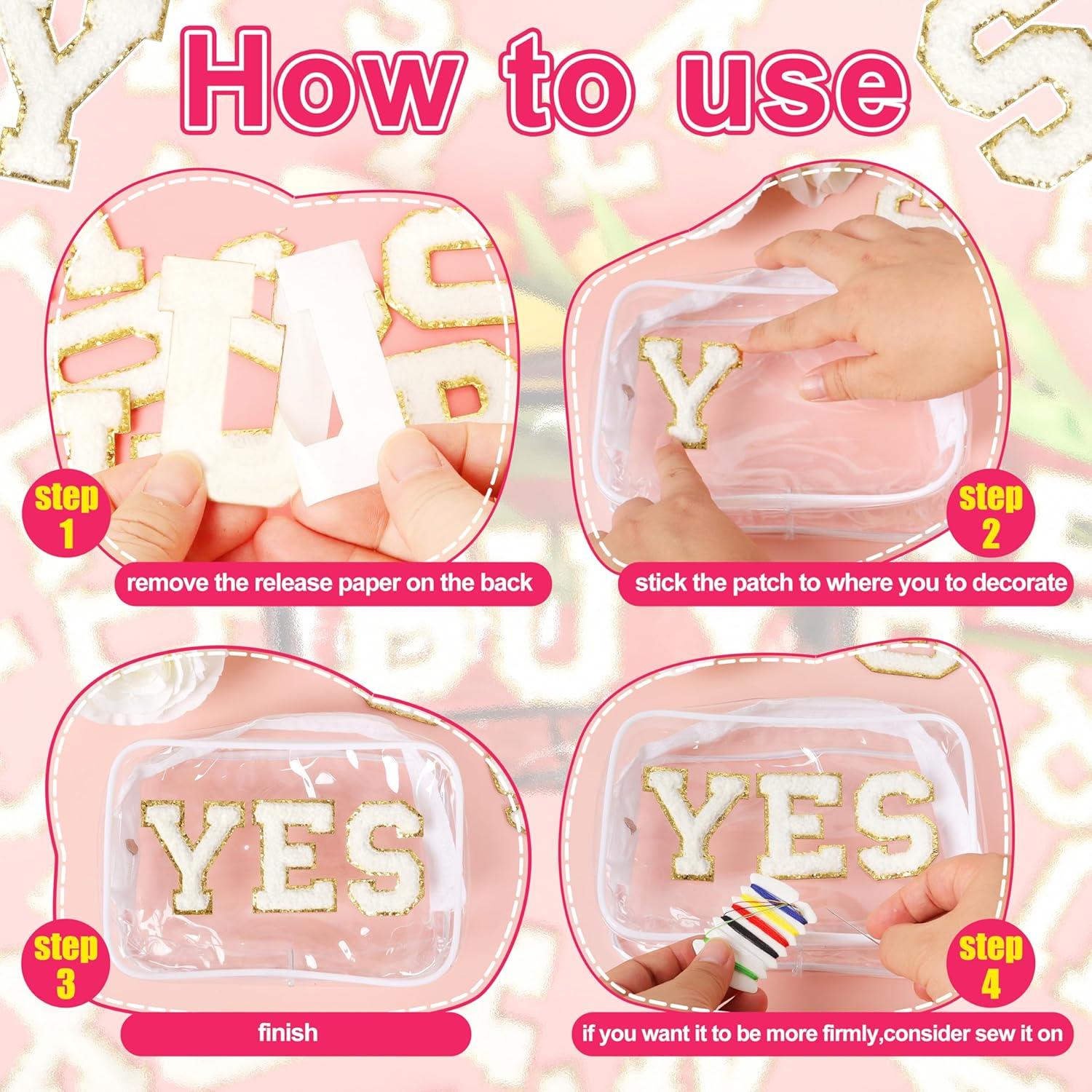 How to use

step 1

remove the release paper on the back

Y

step 2

stick the patch to where you to decorate

YES

step 3

finish

YES

step 4

if you want it to be more firmly,consider sew it on