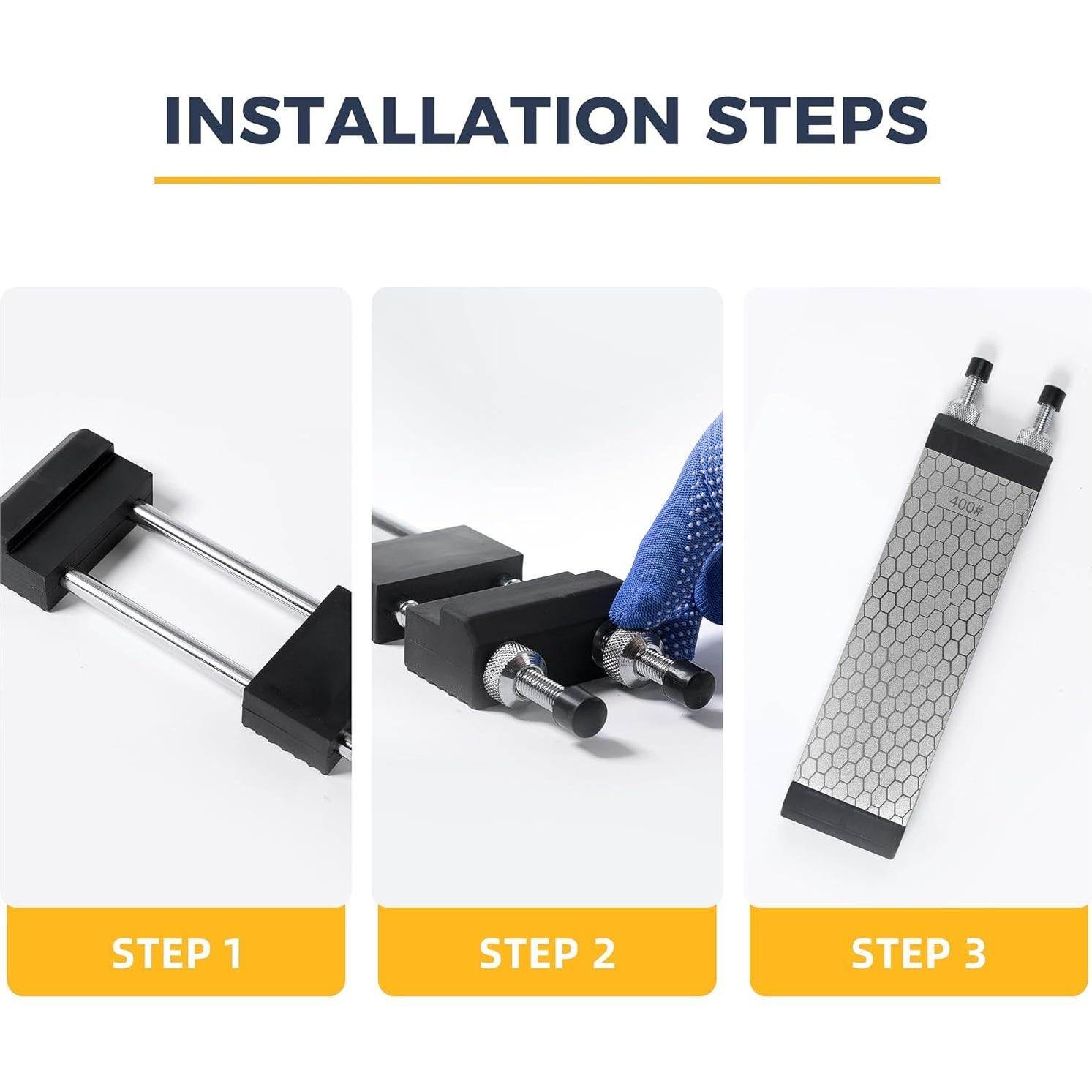 INSTALLATION STEPS

400#

STEP 1

STEP 2

STEP 3