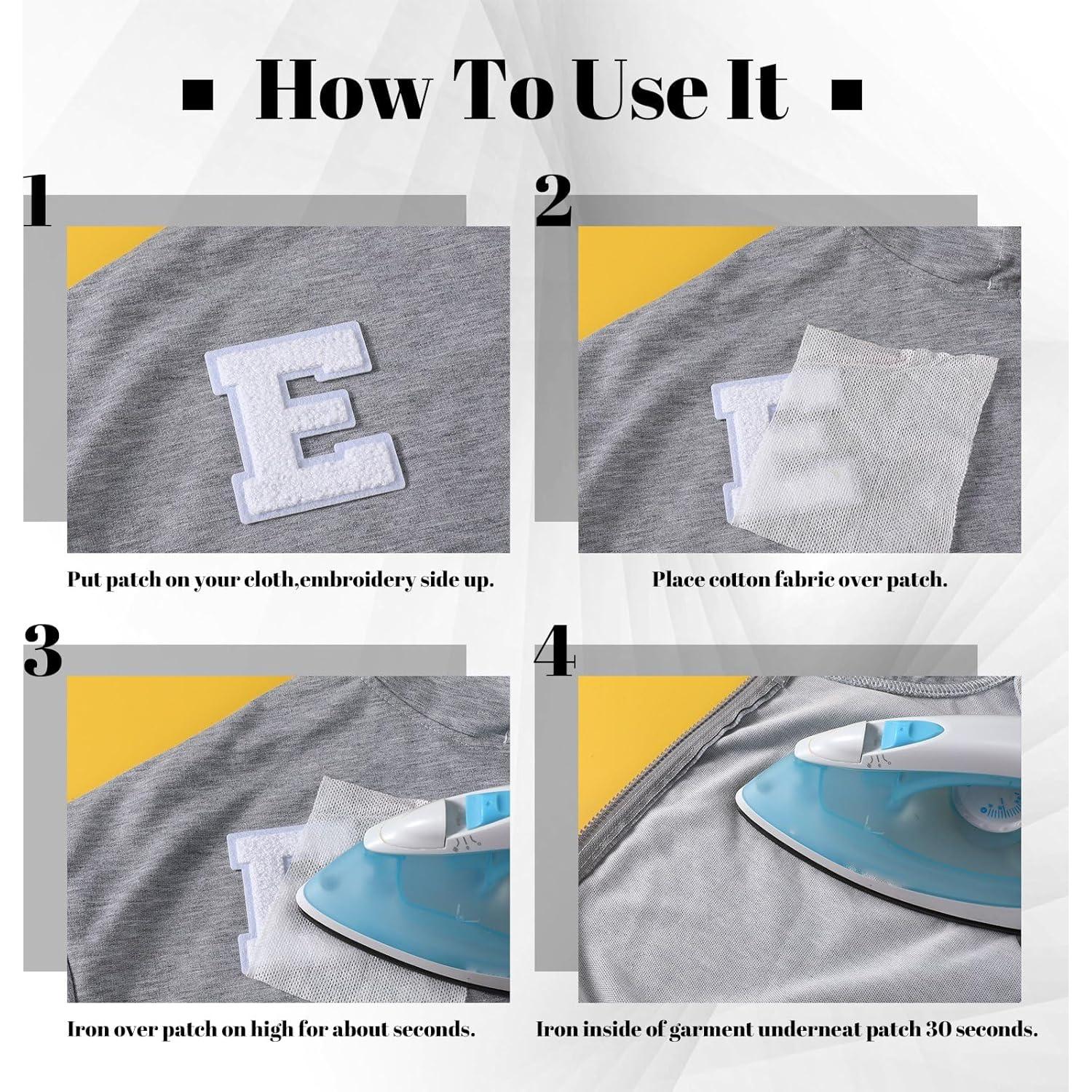 ▪ How To Use It ▪

1

E

Put patch on your cloth,embroidery side up.

2

Place cotton fabric over patch.

3

Iron over patch on high for about seconds.

4

Iron inside of garment underneat patch 30 seconds.