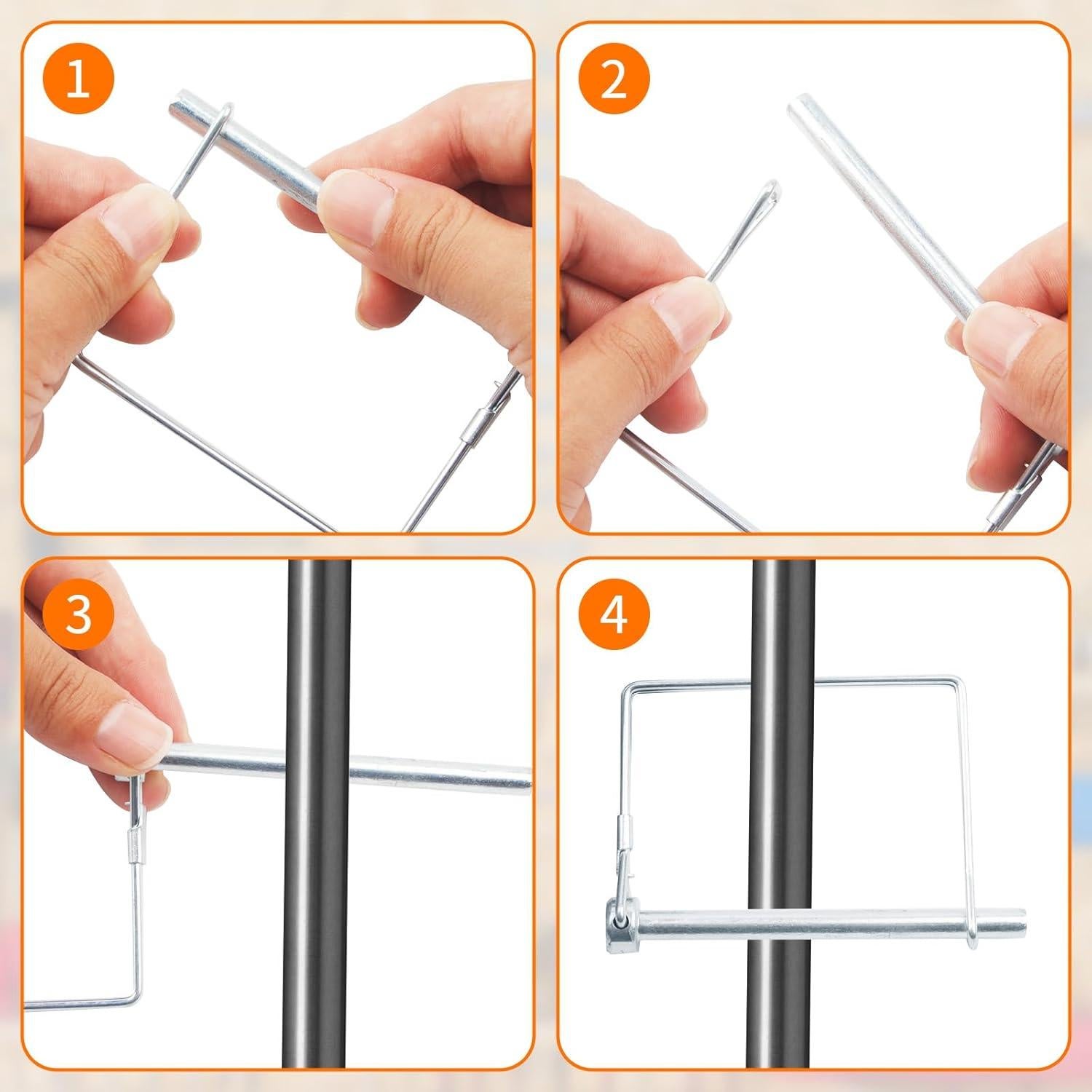 1

2

3

4