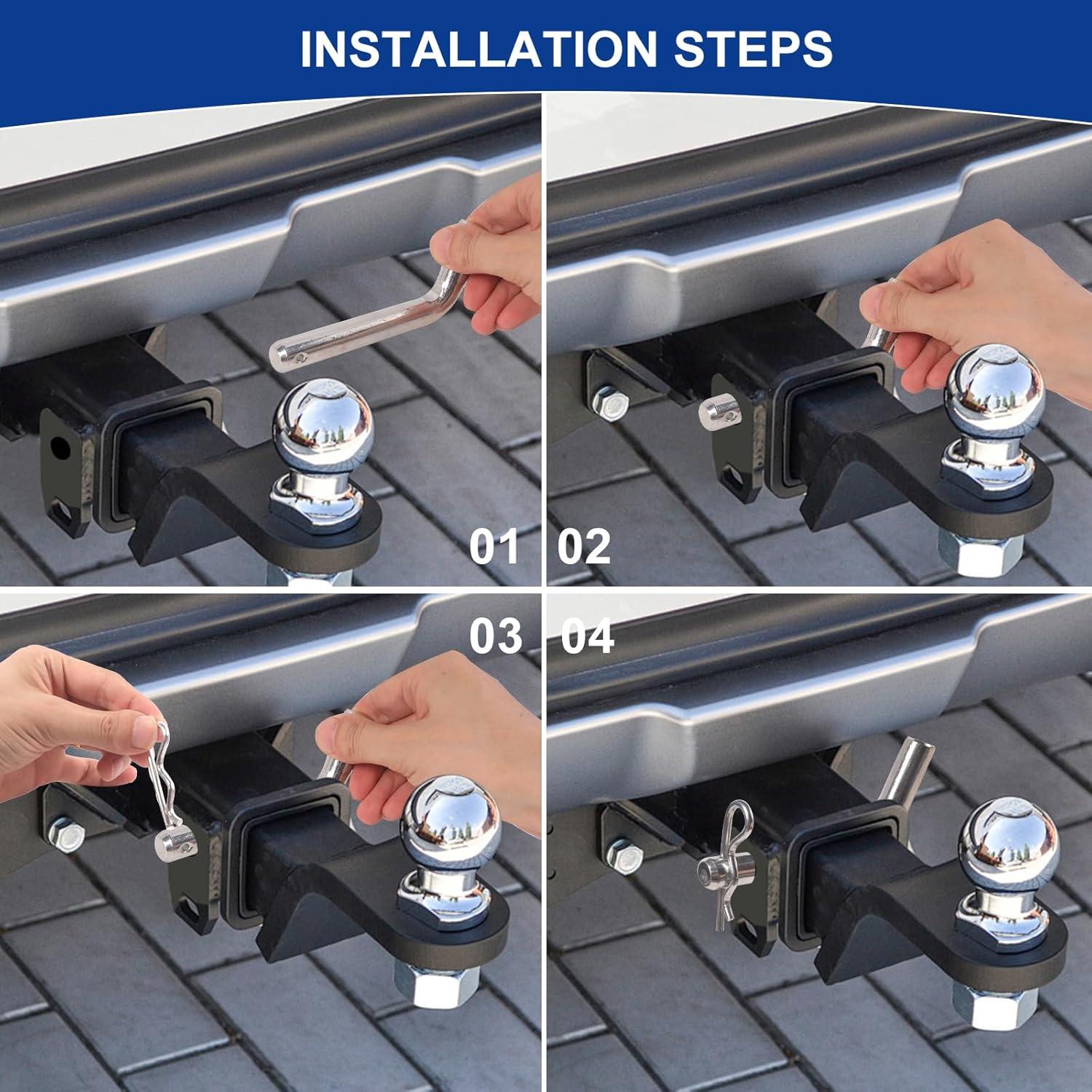 INSTALLATION STEPS

01

02

03

04