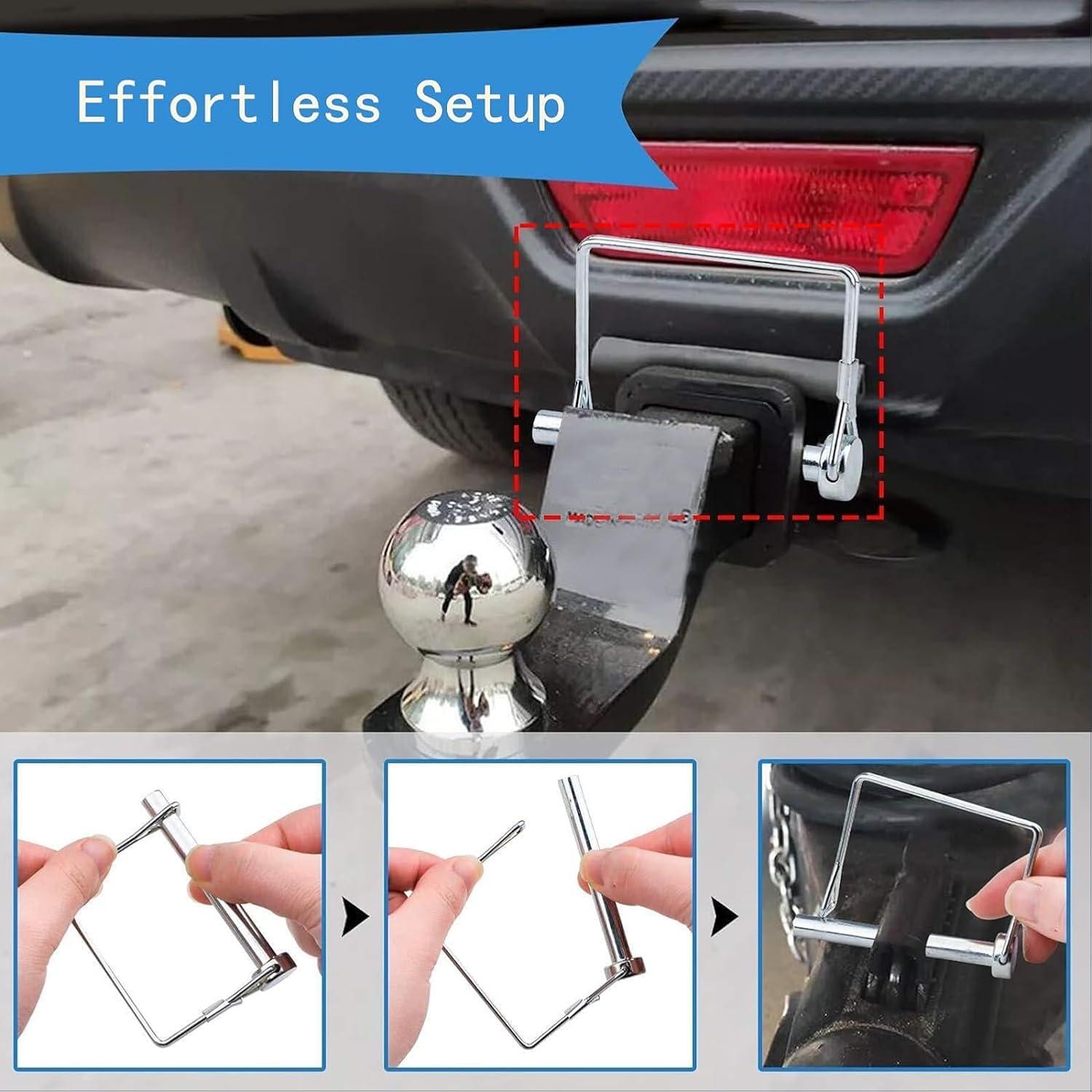 Effortless Setup